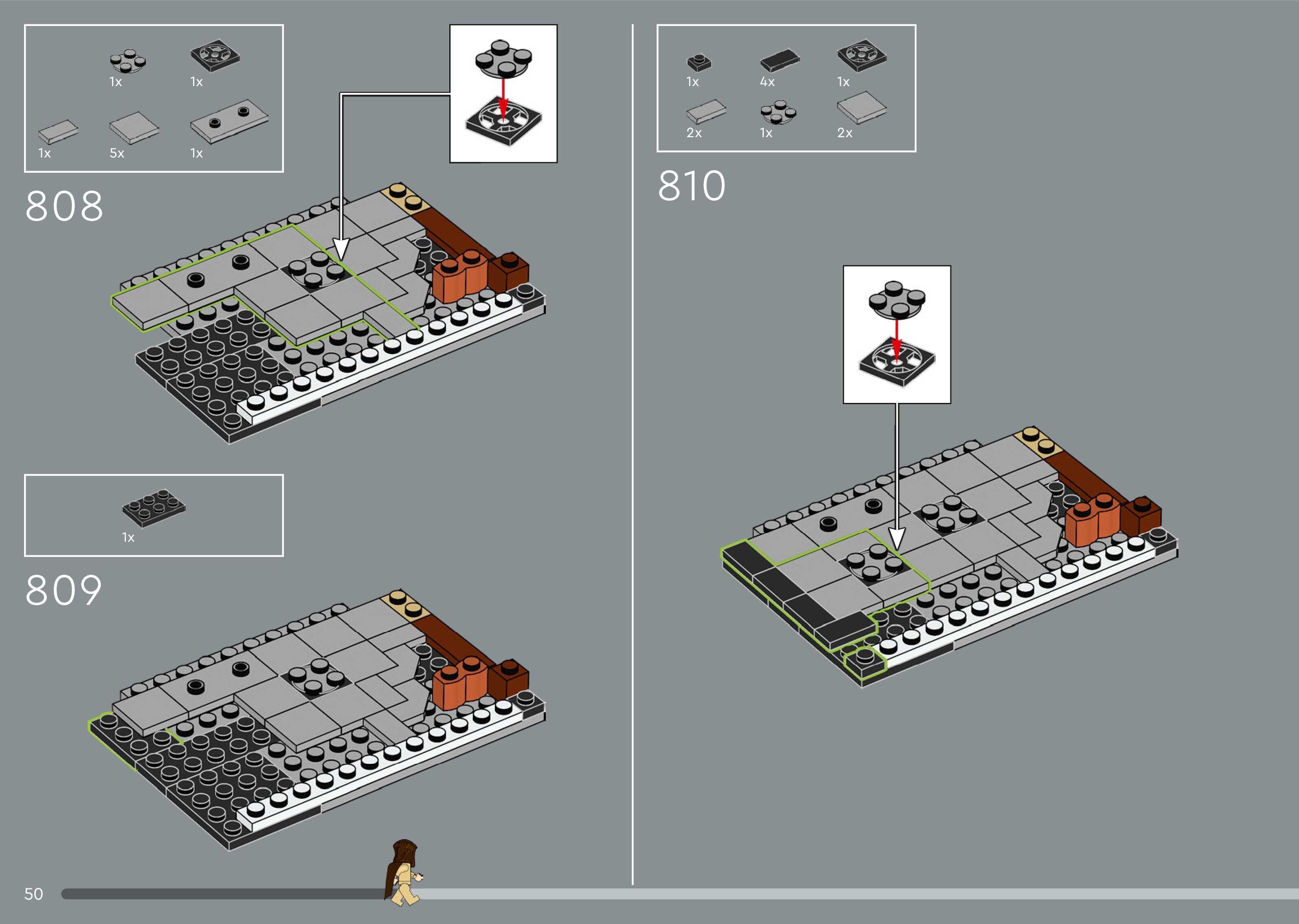 1x 1x

1x 5x 1x

808

1x

809

1x 4x 1x

2x 1x 2x

810

50