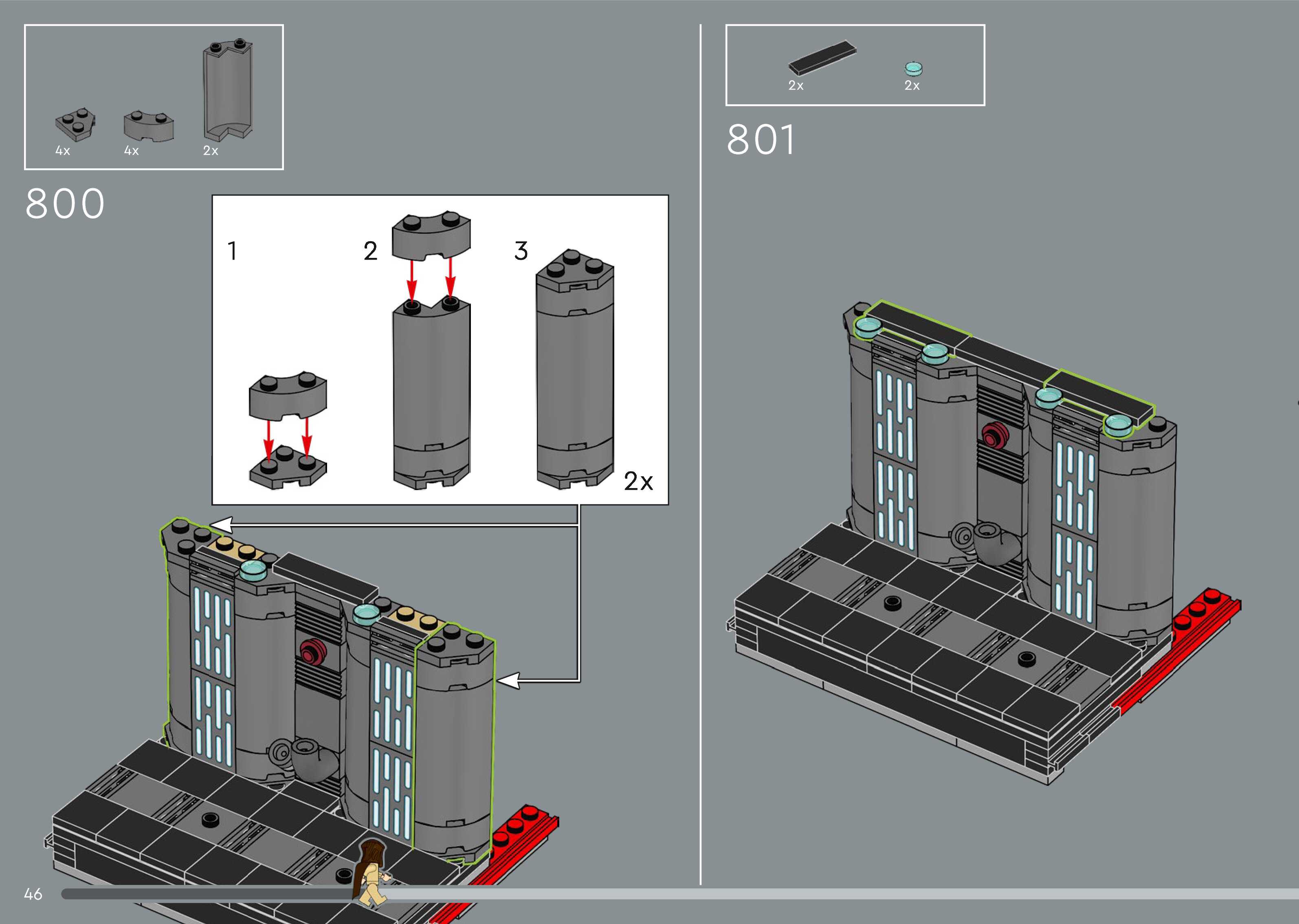 4x 4x 2x

800

1

2

3

2x

2x 2x

801

46