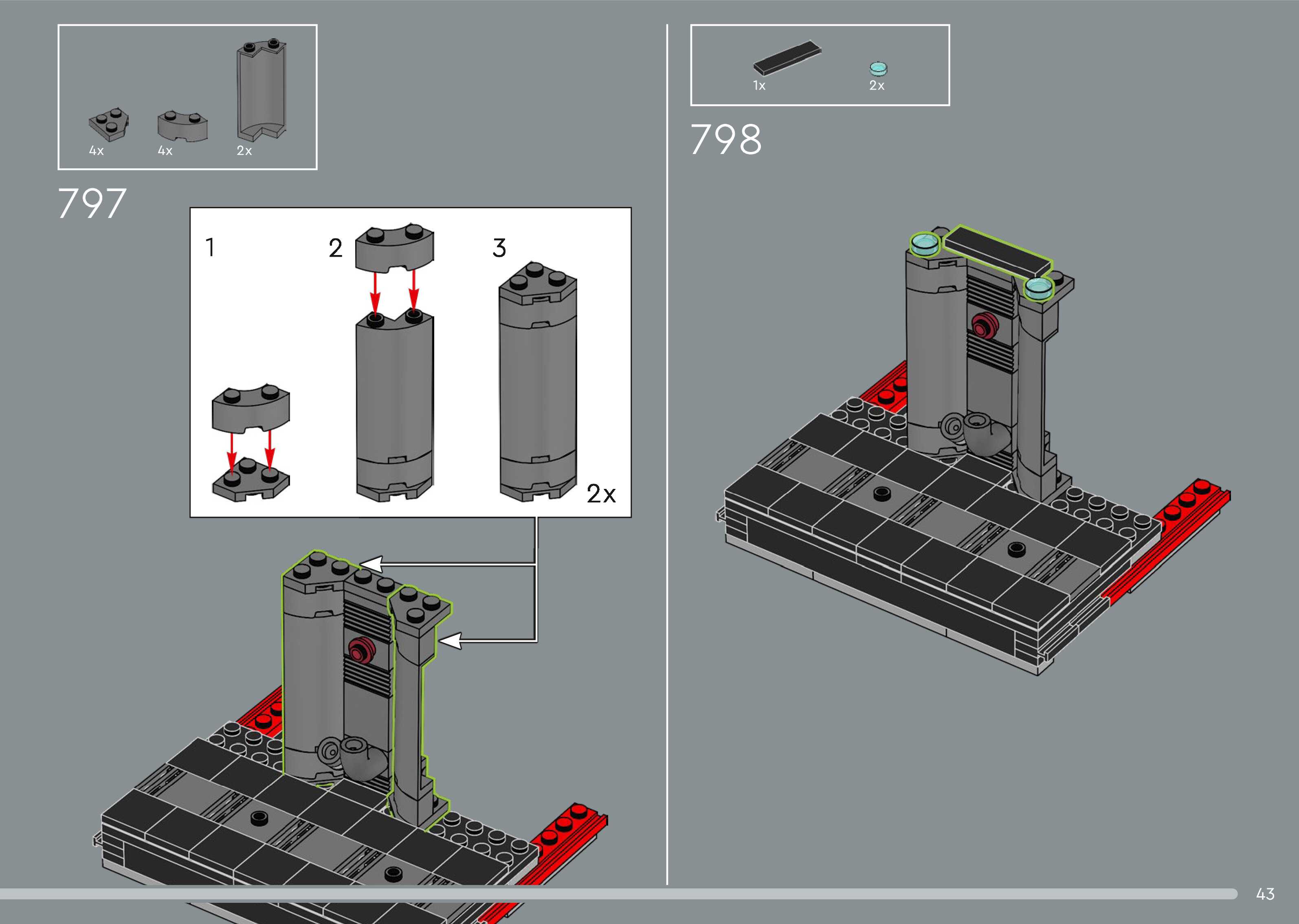 4x 4x 2x

797

1

2

3

2x

1x 2x

798

43