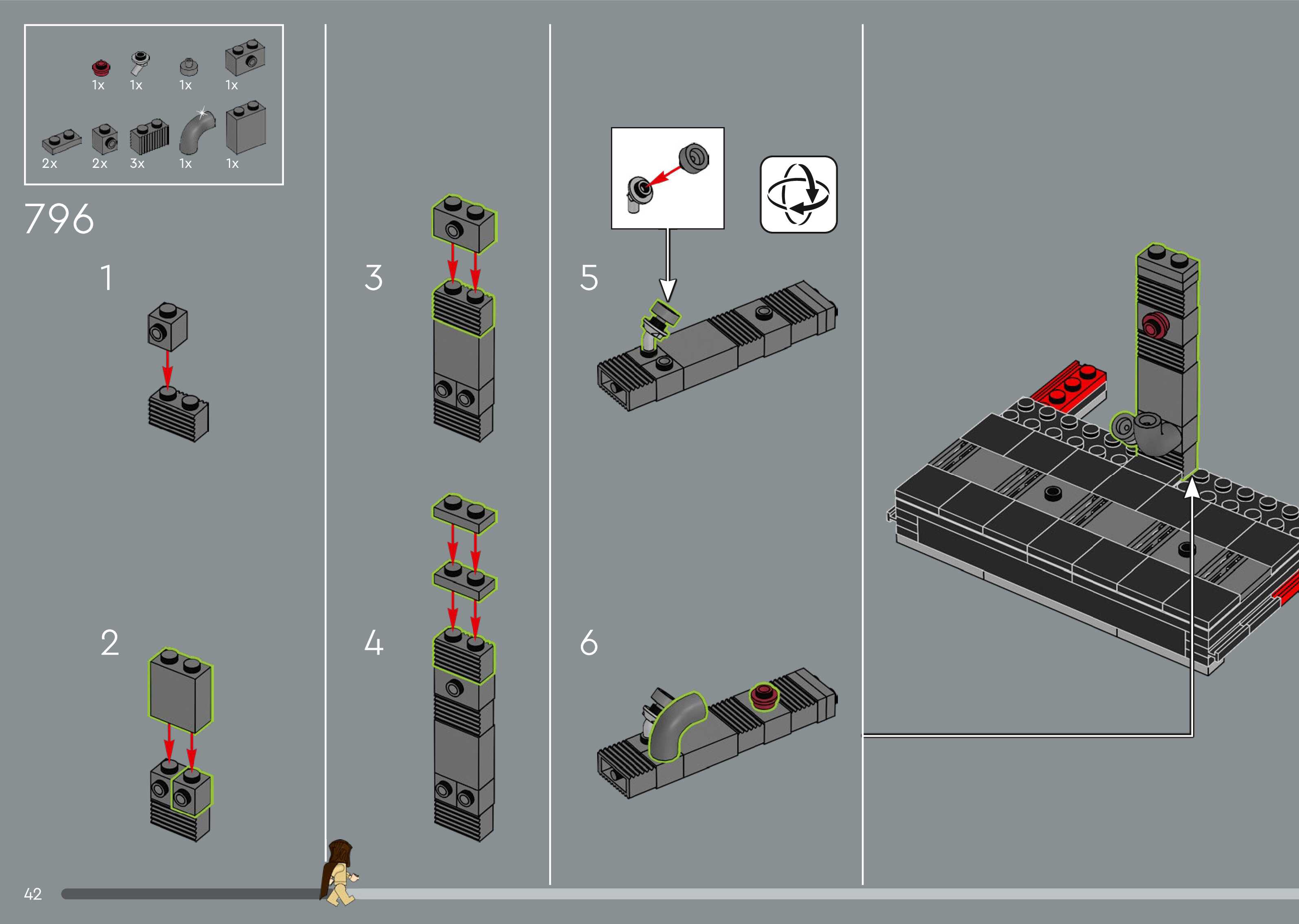 1x 1x 1x 1x

2x 2x 3x 1x 1x

796

1

2

3

4

5

6

42