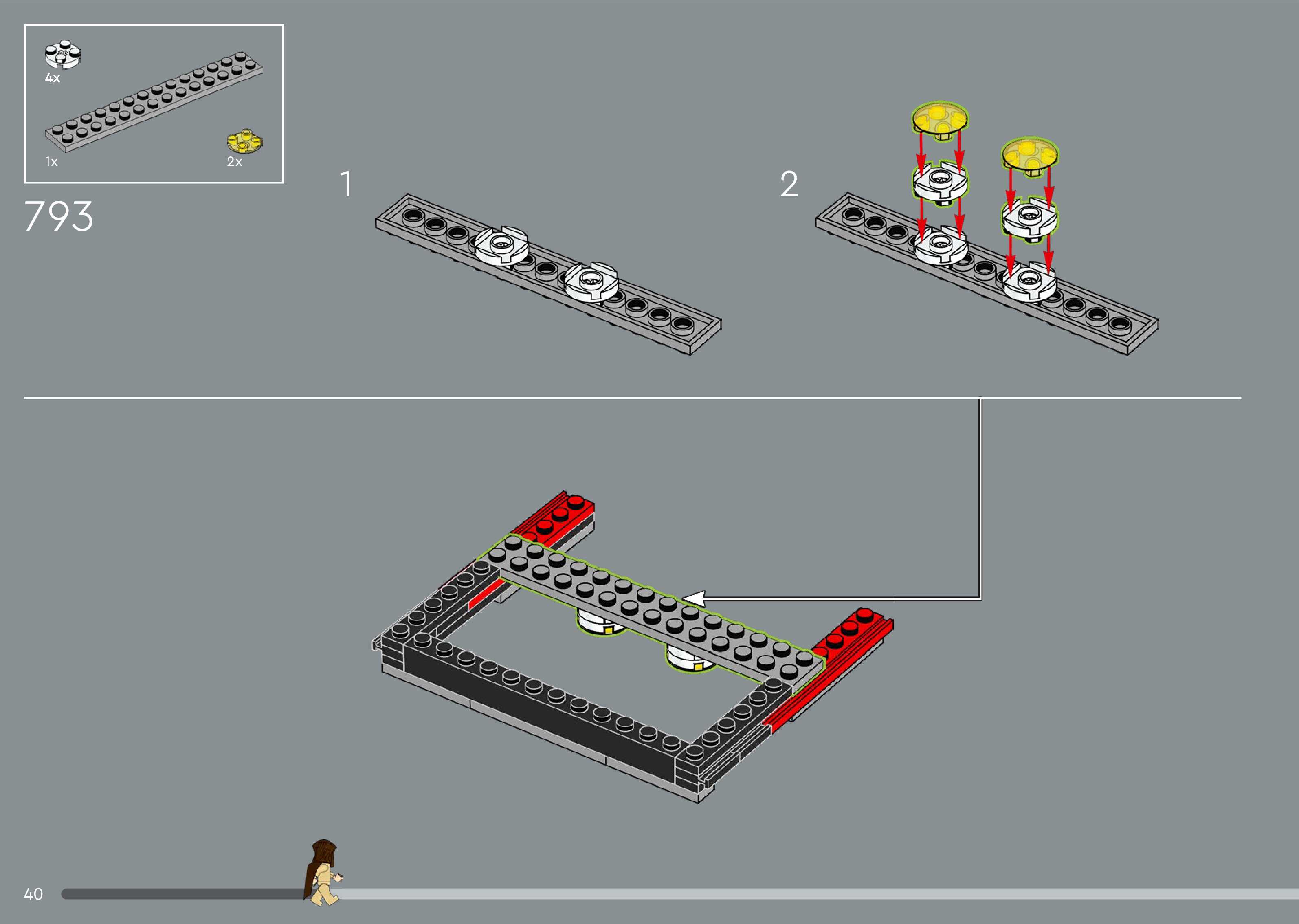 4x

1x

2x

793

1

2

40