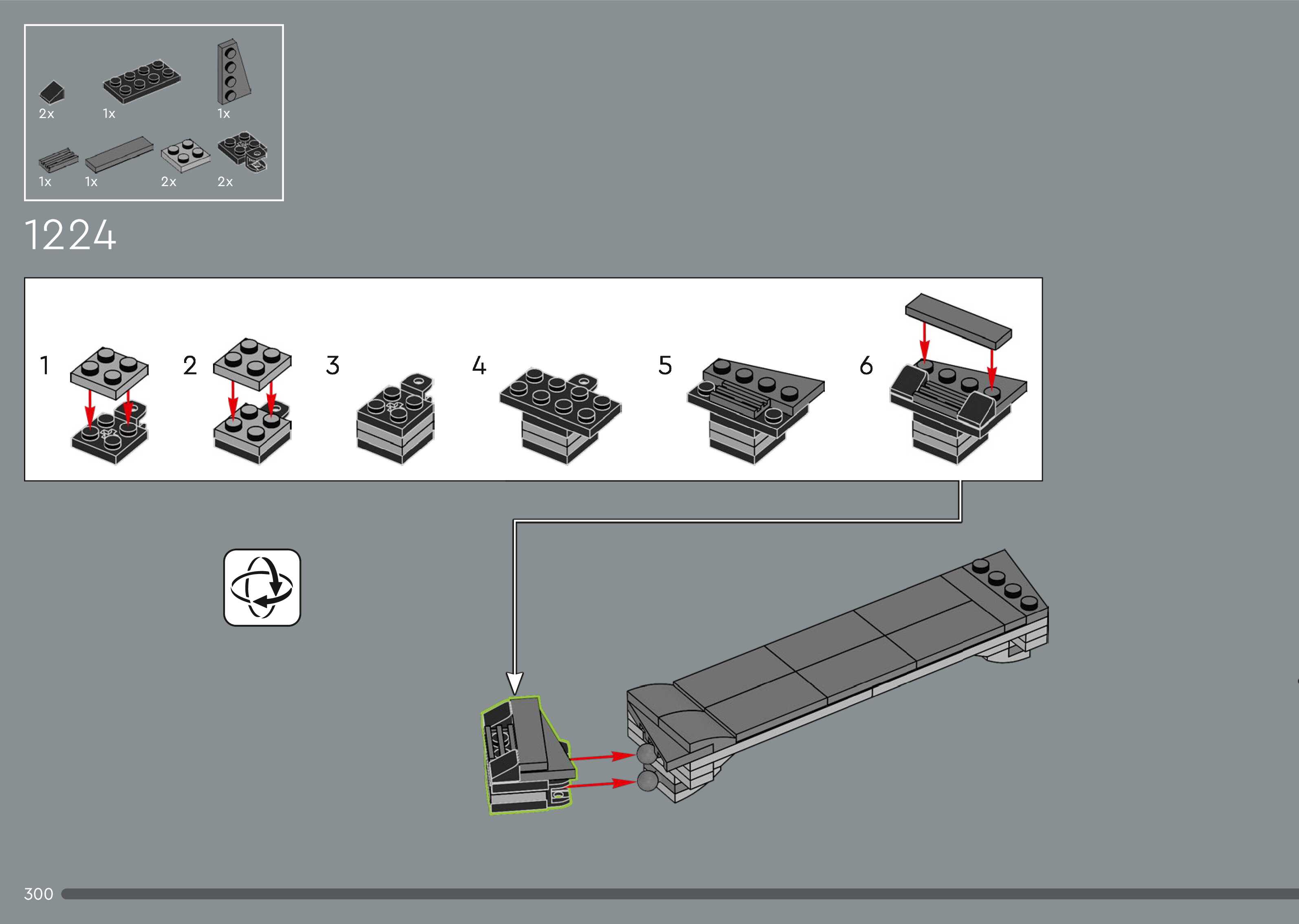 2x
1x
1x
1x
1x
2x
2x

1224

1
2
3
4
5
6

300