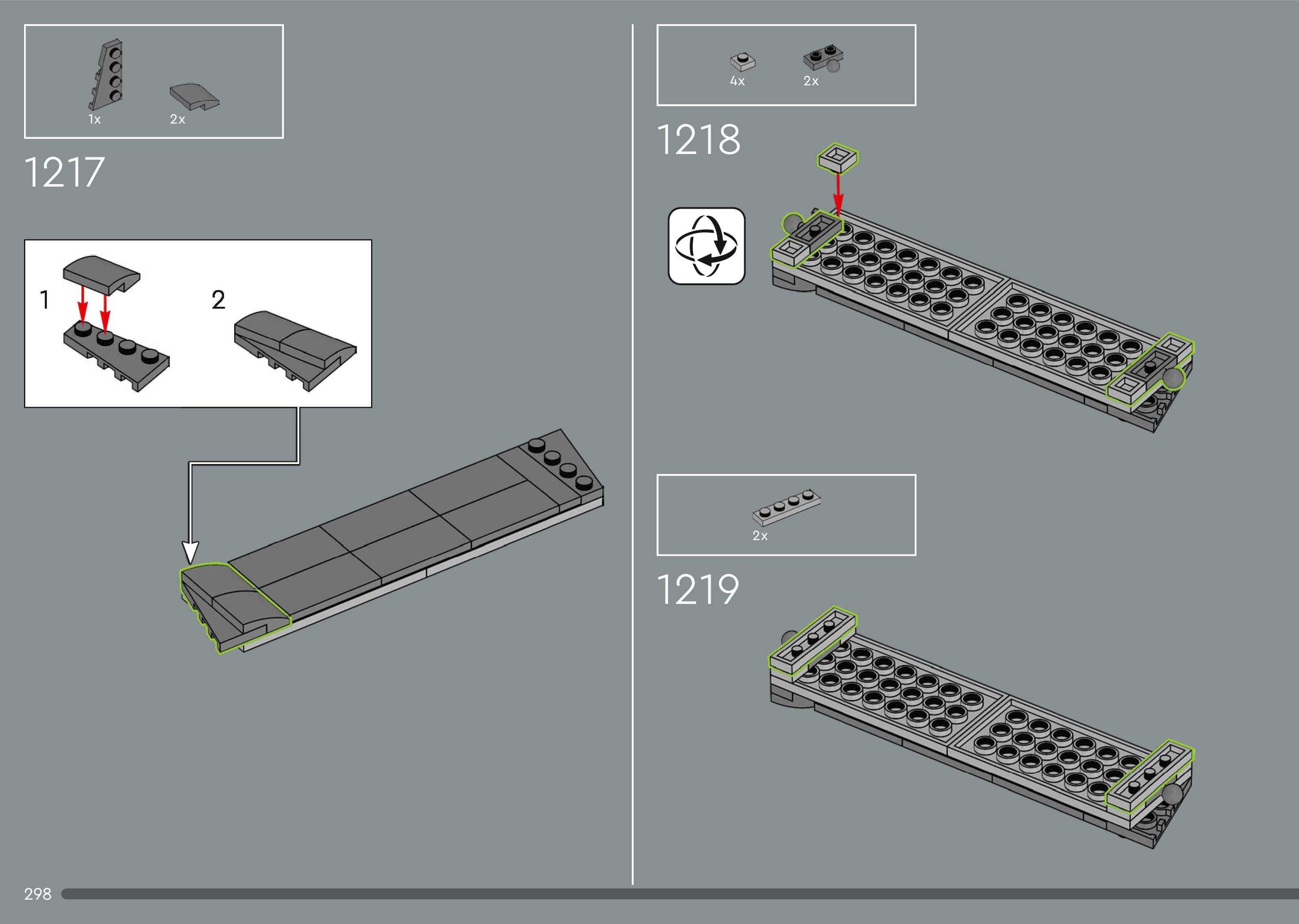 1x 2x

1217

1

2

4x 2x

1218

2x

1219

298