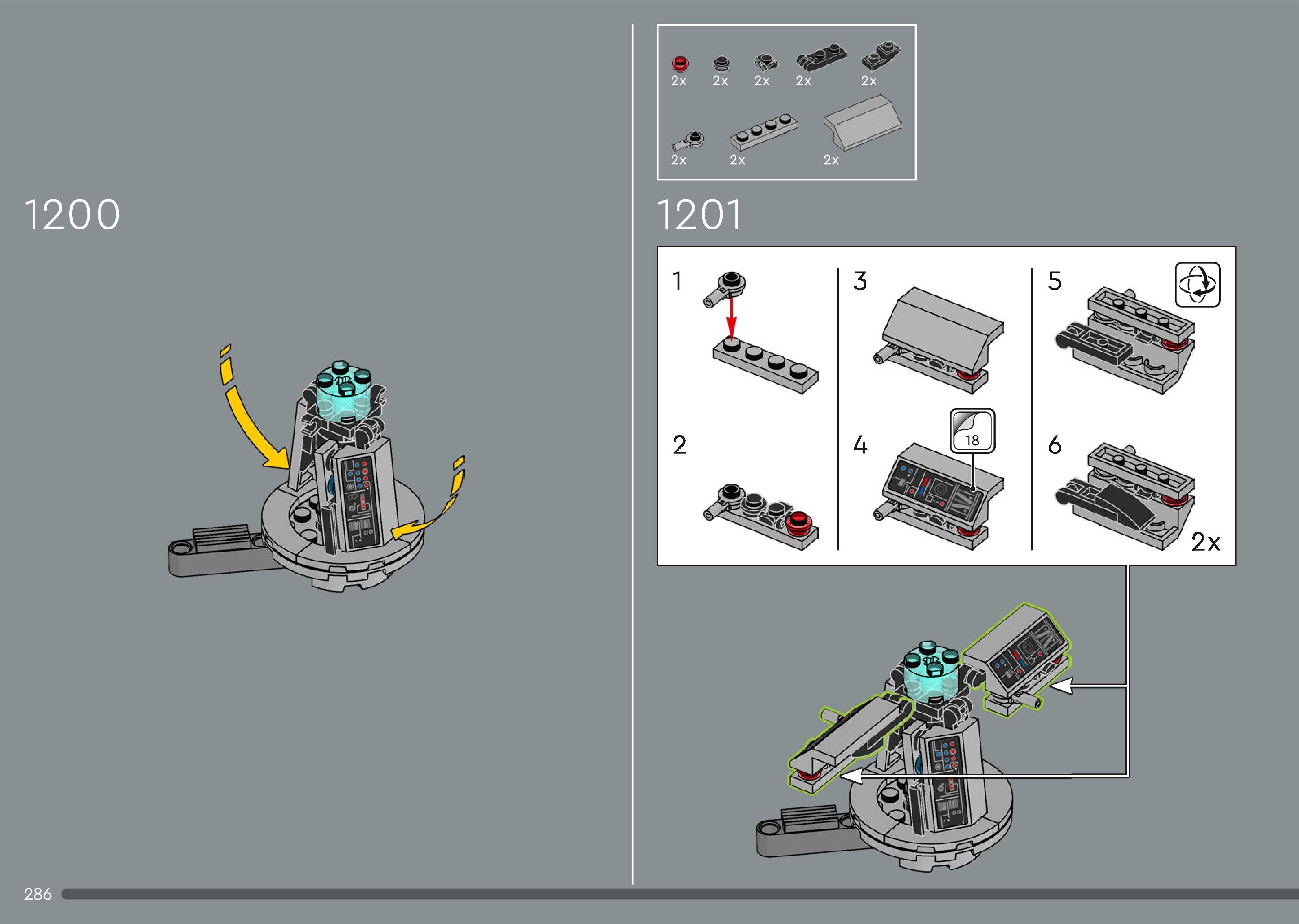 1200

2x 2x 2x 2x 2x

2x 2x 2x

1201

1

2

3

4

18

5

6

2x

286