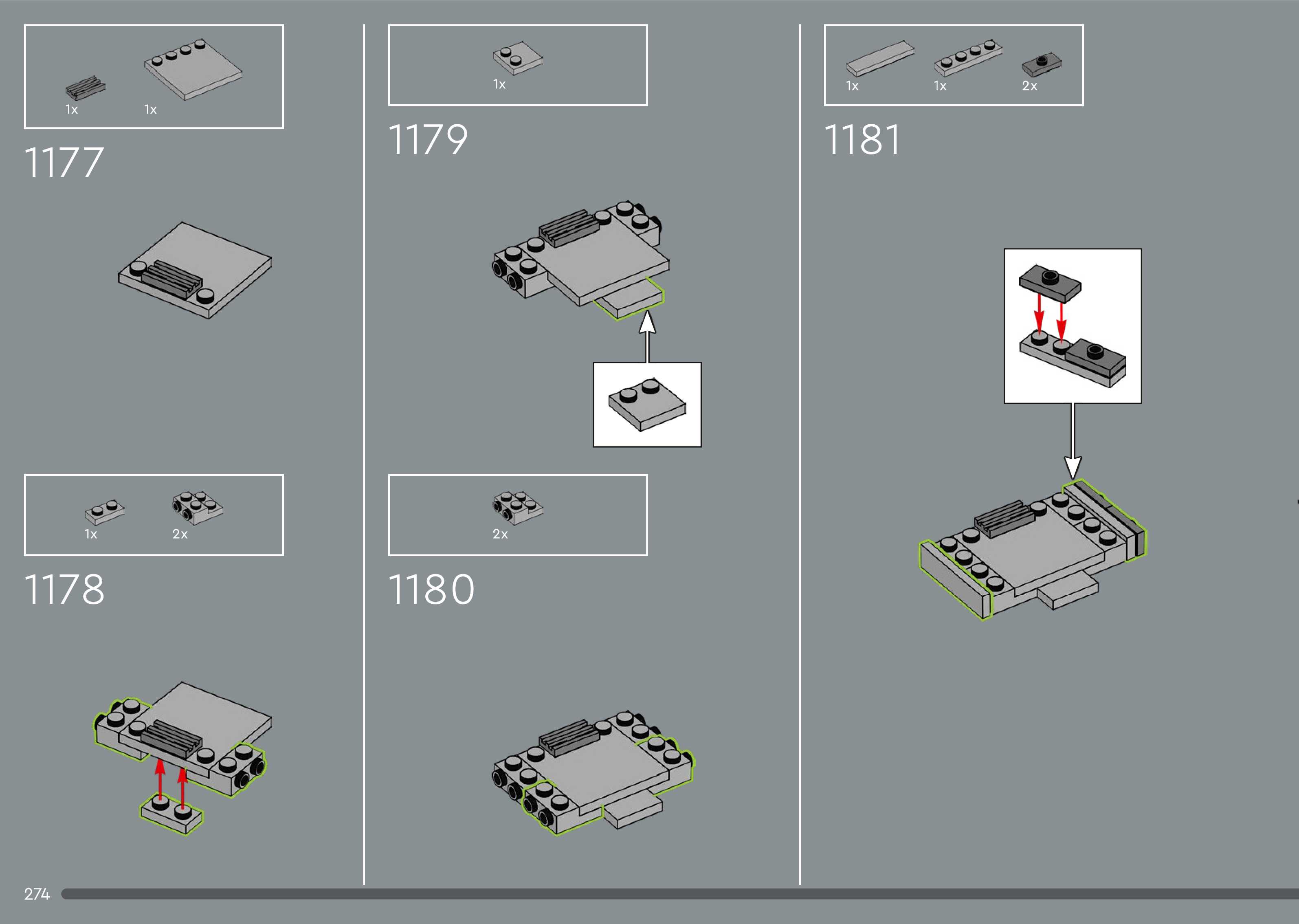 1x 1x

1177

1x 2x

1178

1x

1179

2x

1180

1x 1x 2x

1181

274