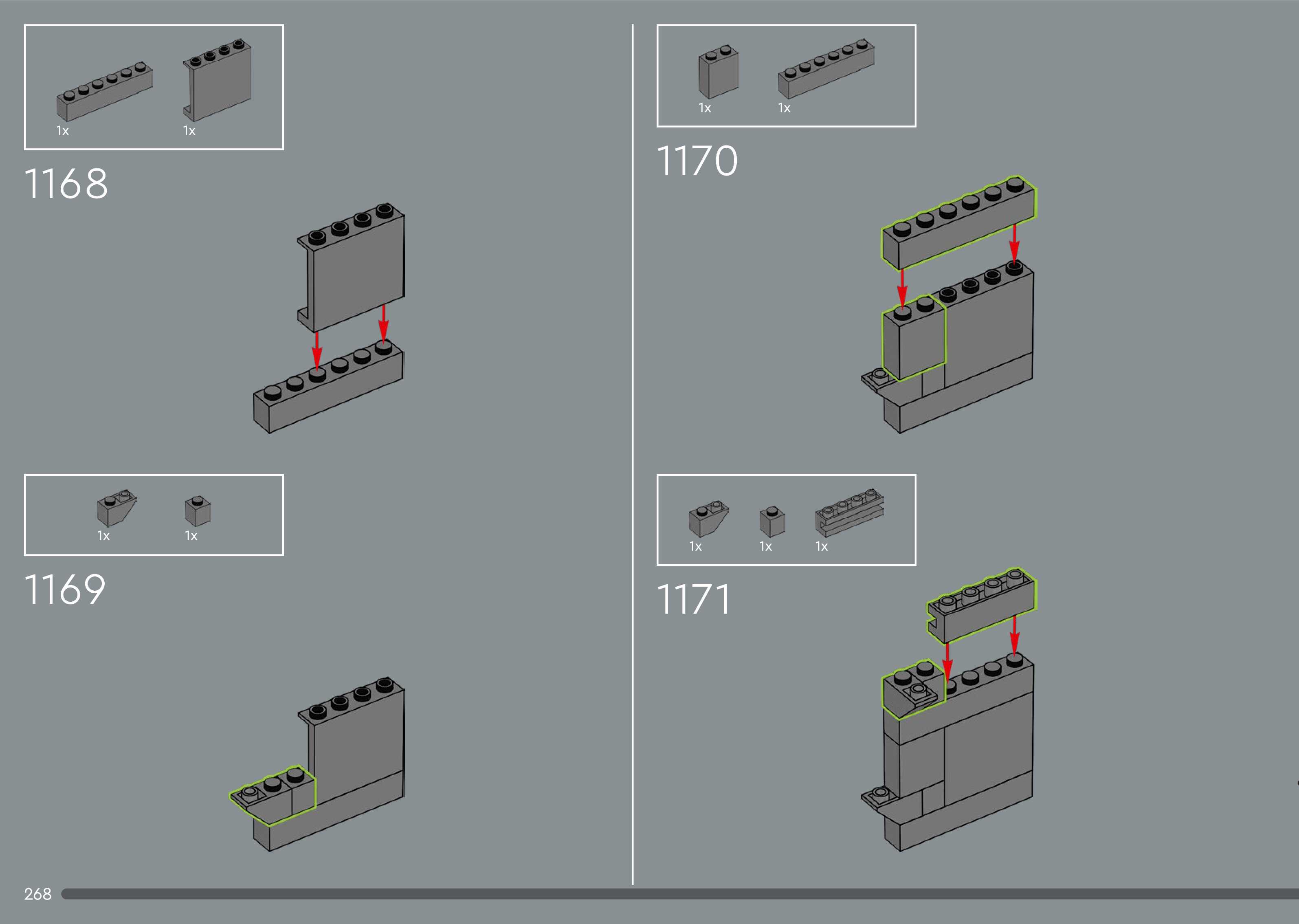 1x
1x

1168

1x
1x

1169

1x
1x

1170

1x
1x
1x

1171

268