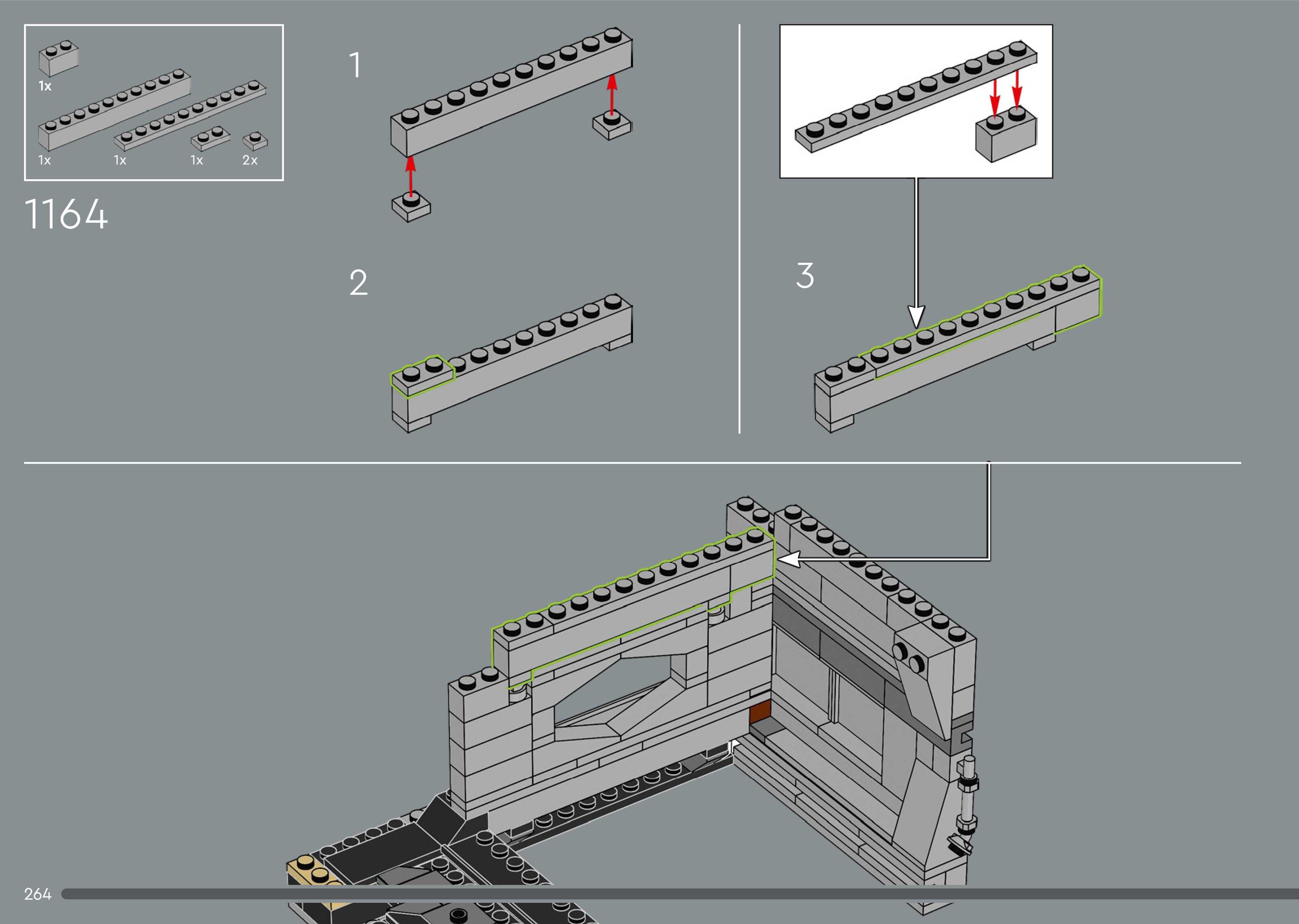 1x

1x 1x 1x 2x

1164

1

2

3

264