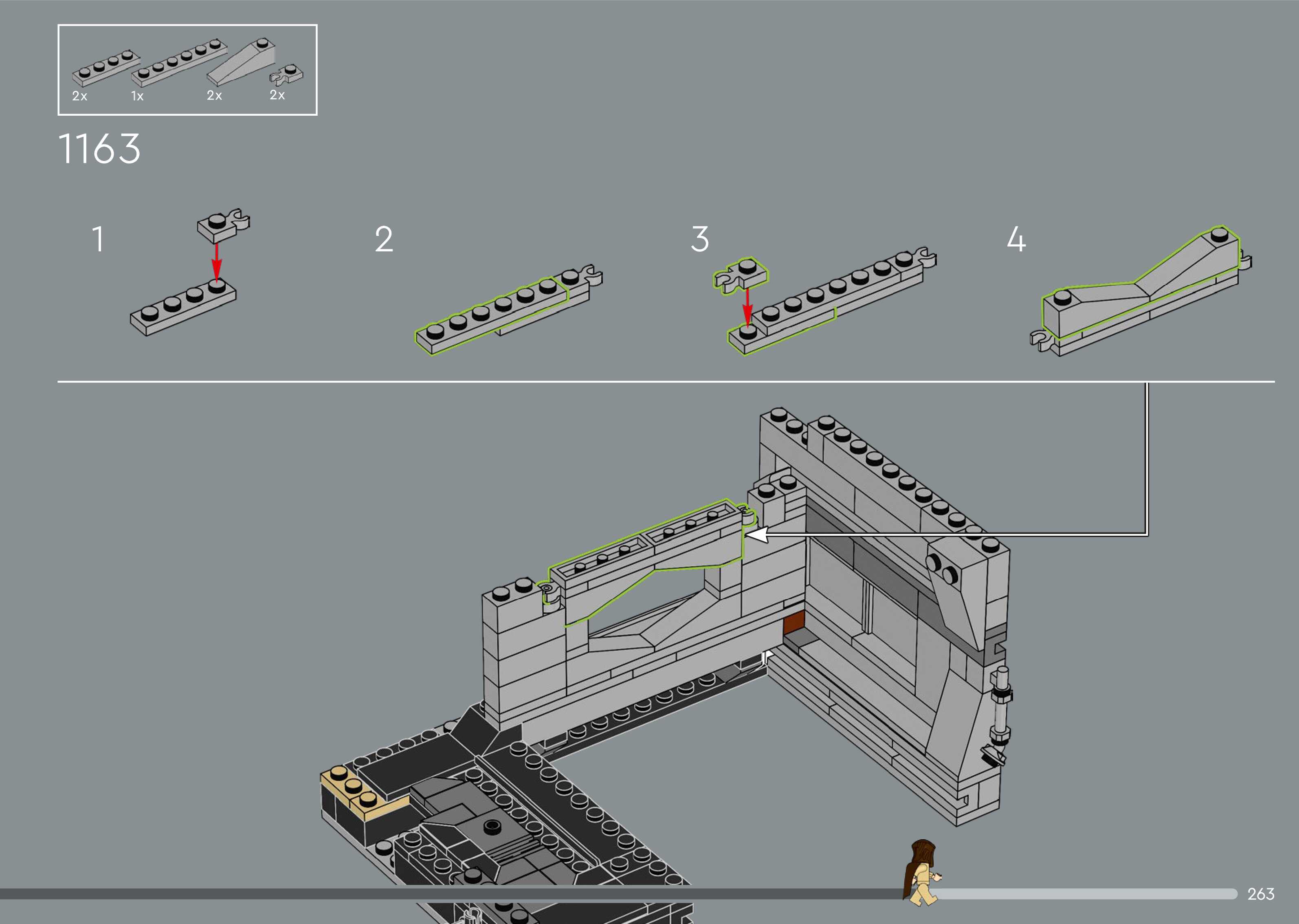 2x 1x 2x 2x

1163

1

2

3

4

263