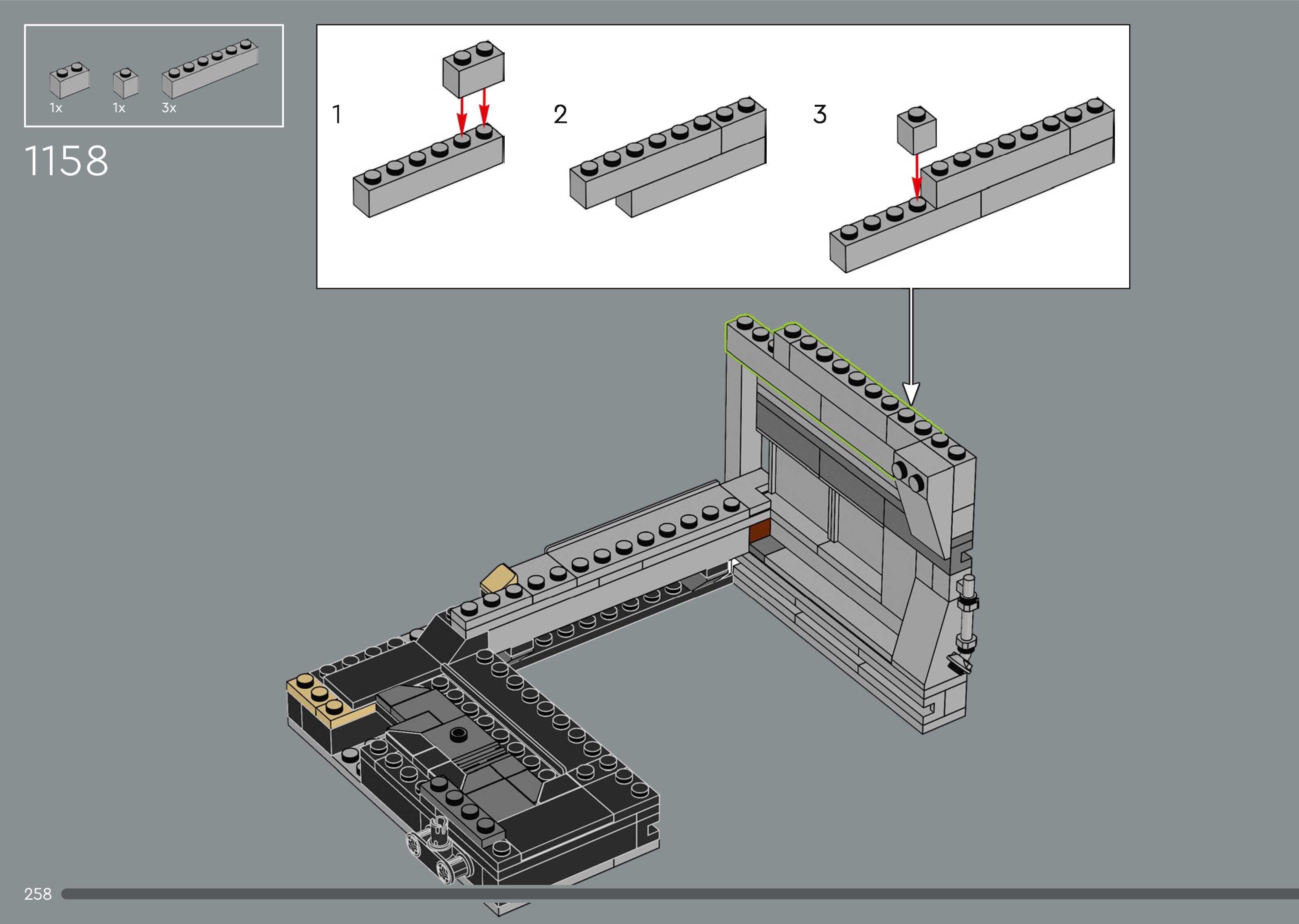 1x 1x 3x

1158

1

2

3

258