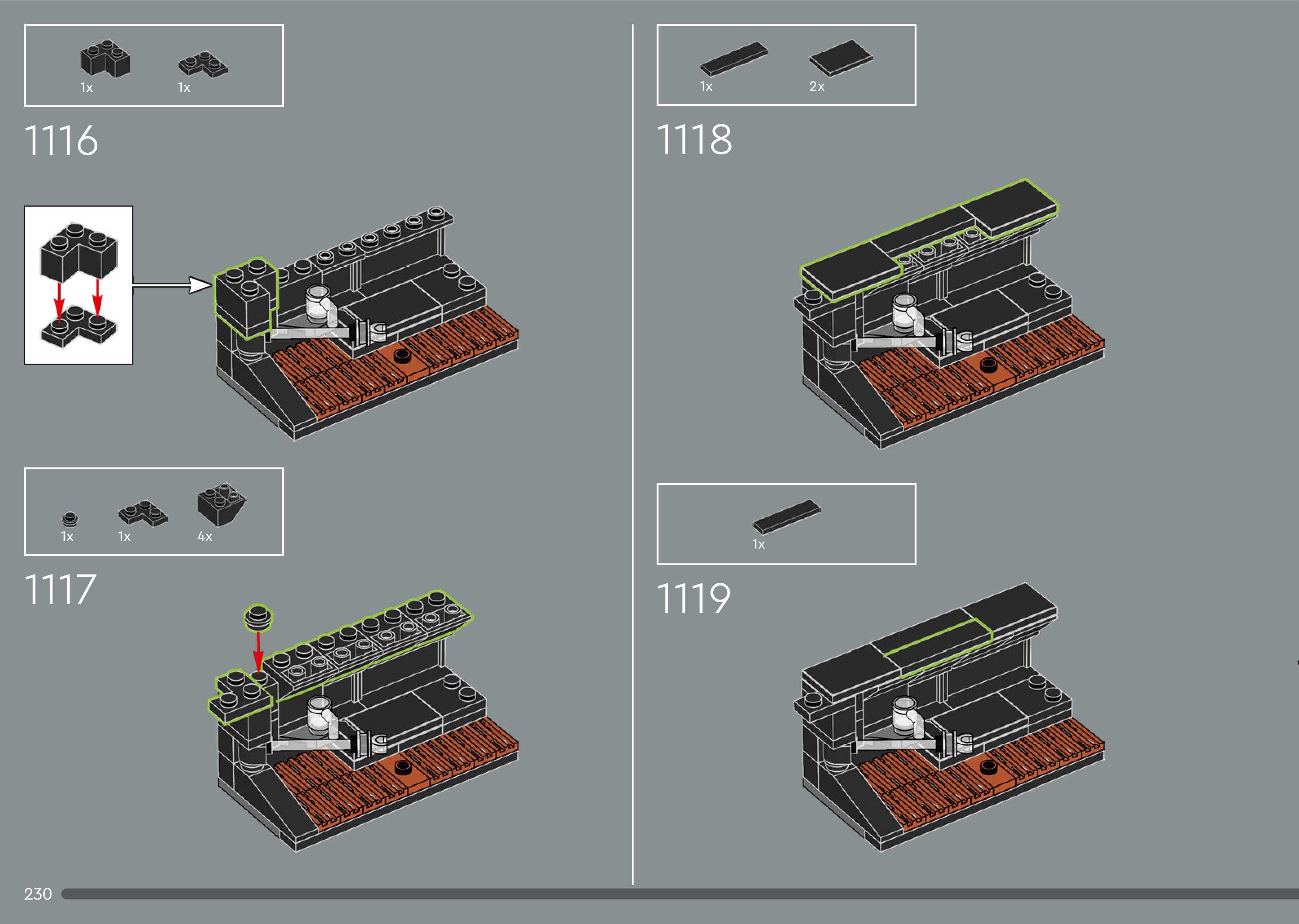 1x 1x

1116

1x 1x 4x

1117

1x 2x

1118

1x

1119

230