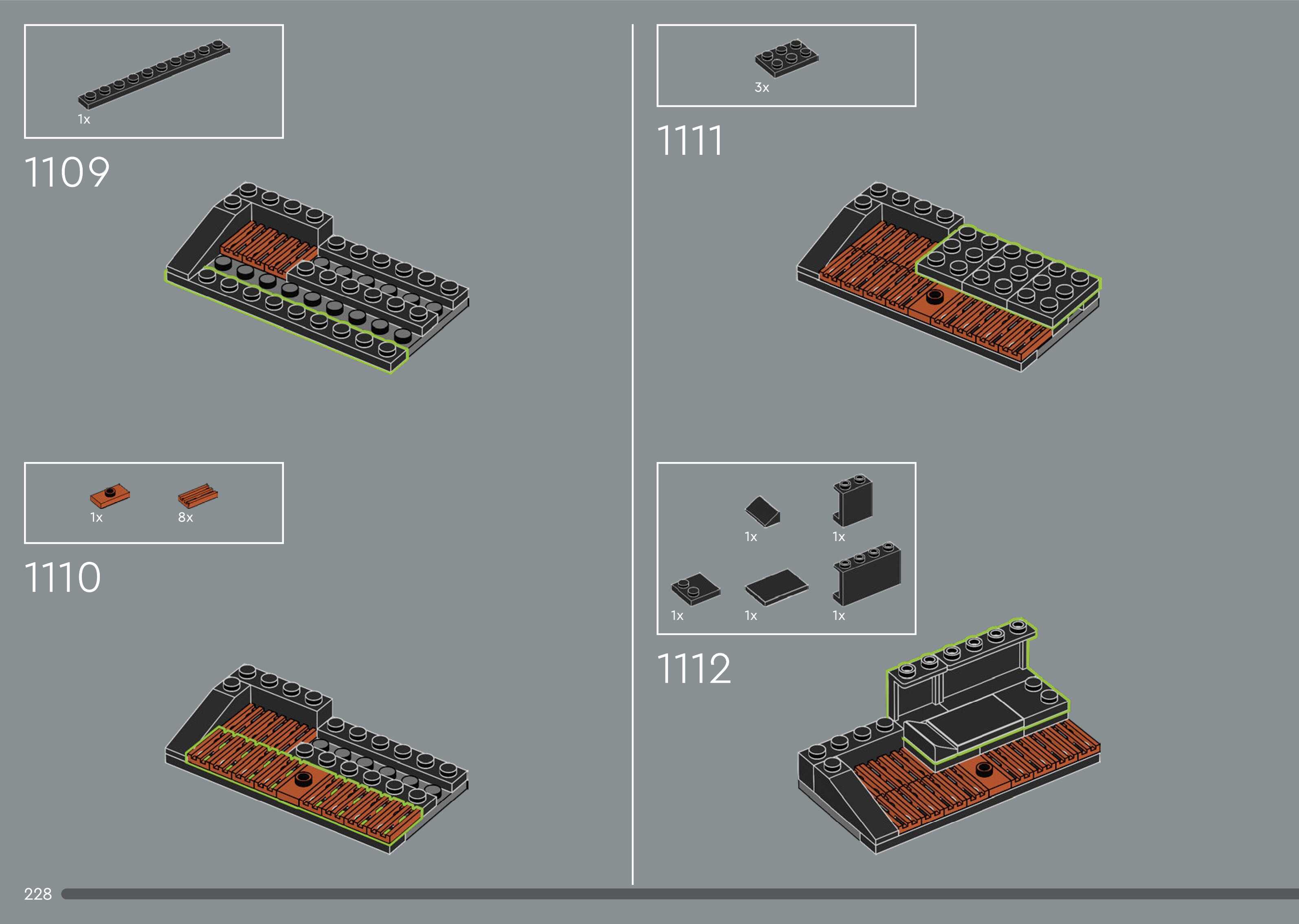 1x

1109

1x 8x

1110

3x

1111

1x 1x

1x 1x 1x

1112

228