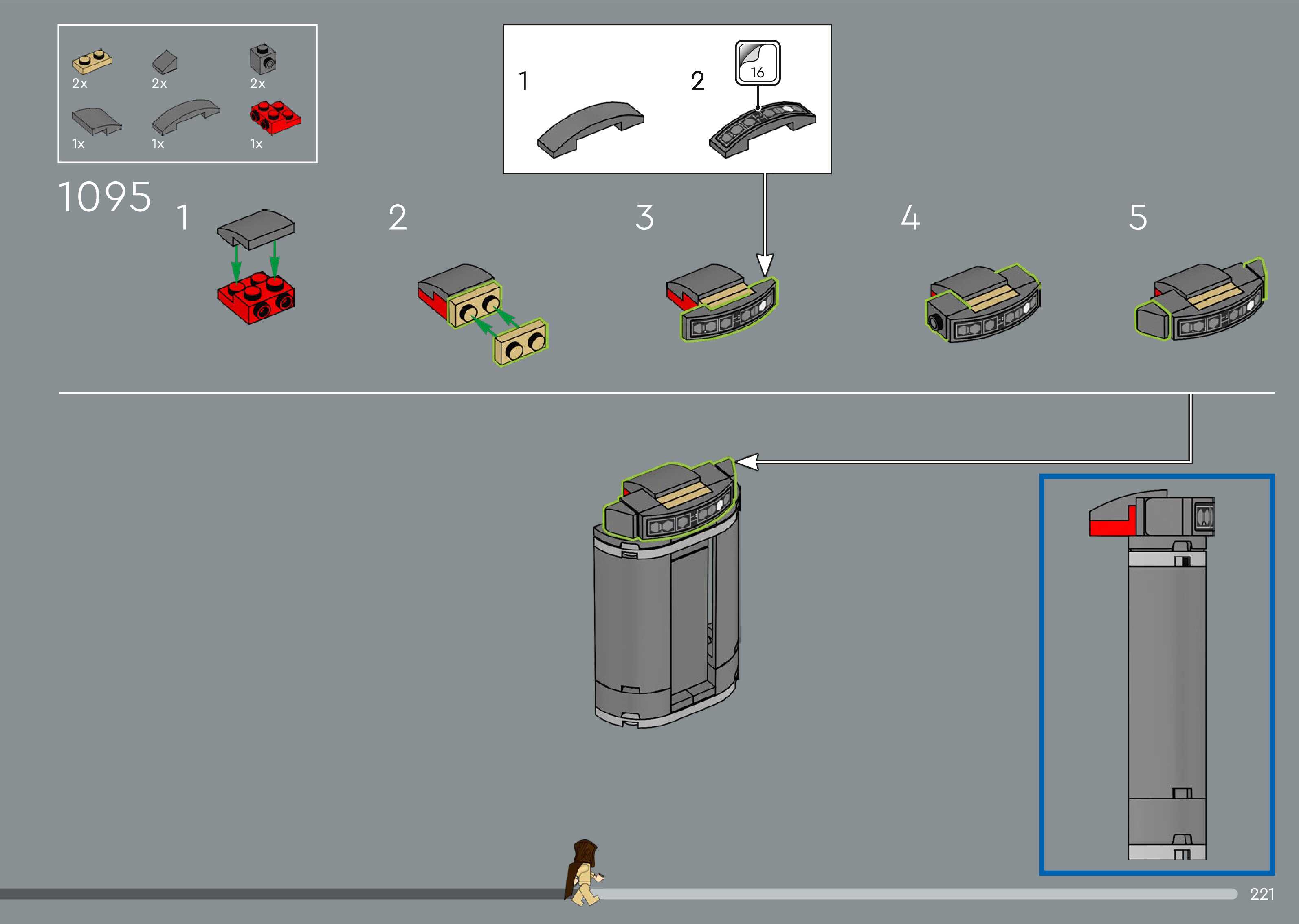 2x 2x 2x
1x 1x 1x

1 2 16

1095

1

2

3

4

5

221