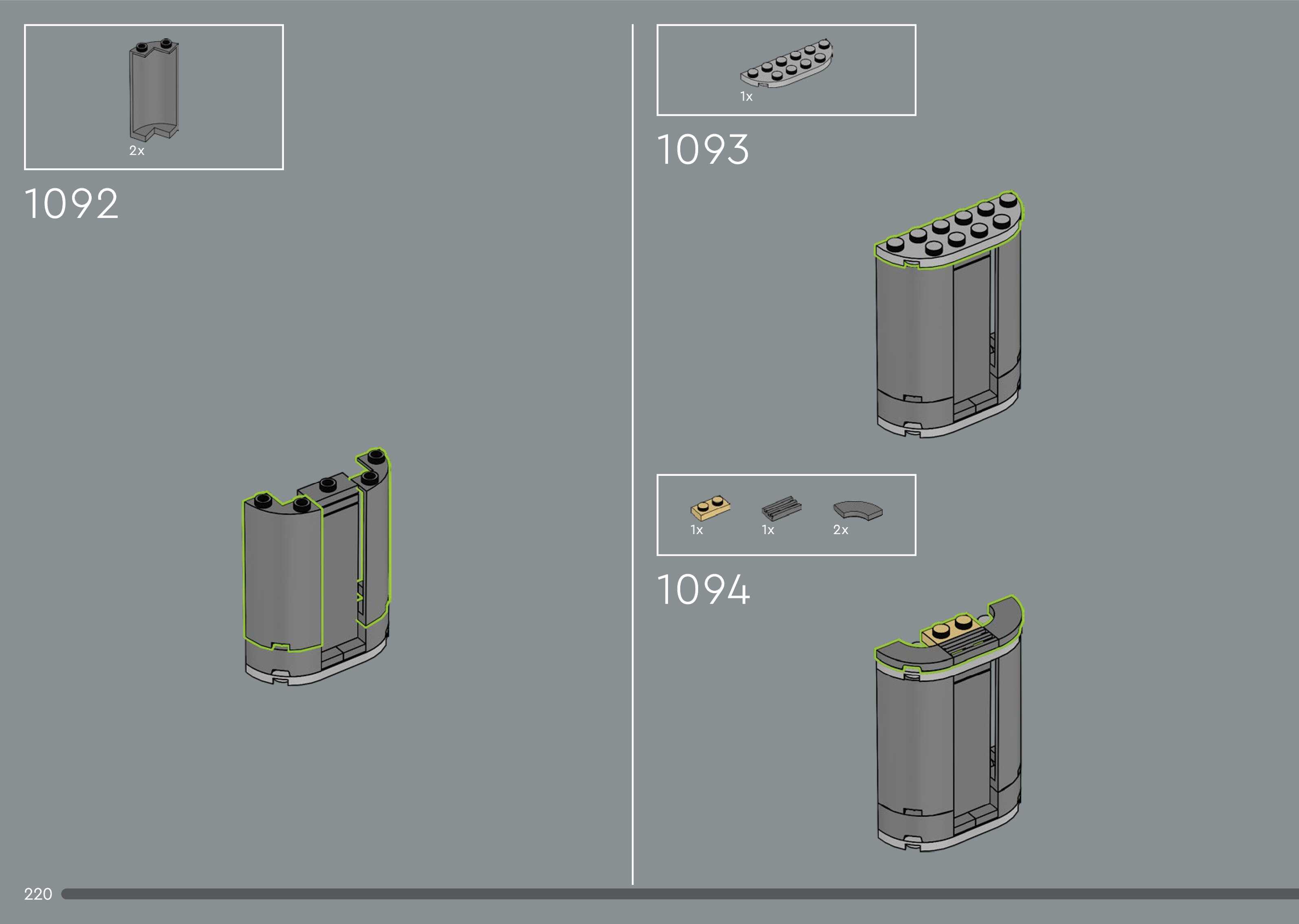 2x

1092

1x

1093

1x 1x 2x

1094

220