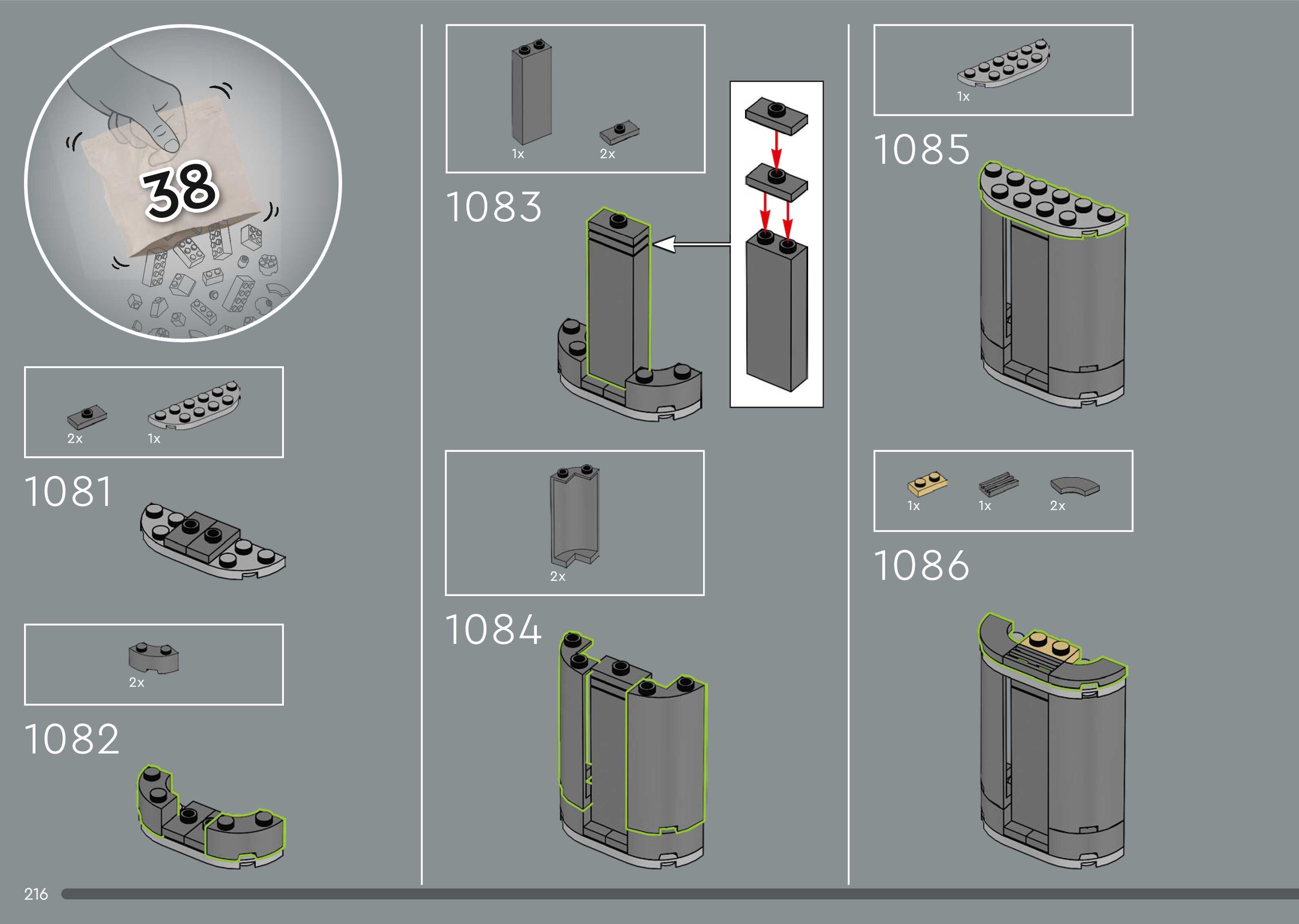 38

2x 1x

1081

2x

1082

1x 2x

1083

2x

1084

1x

1085

1x 1x 2x

1086

216