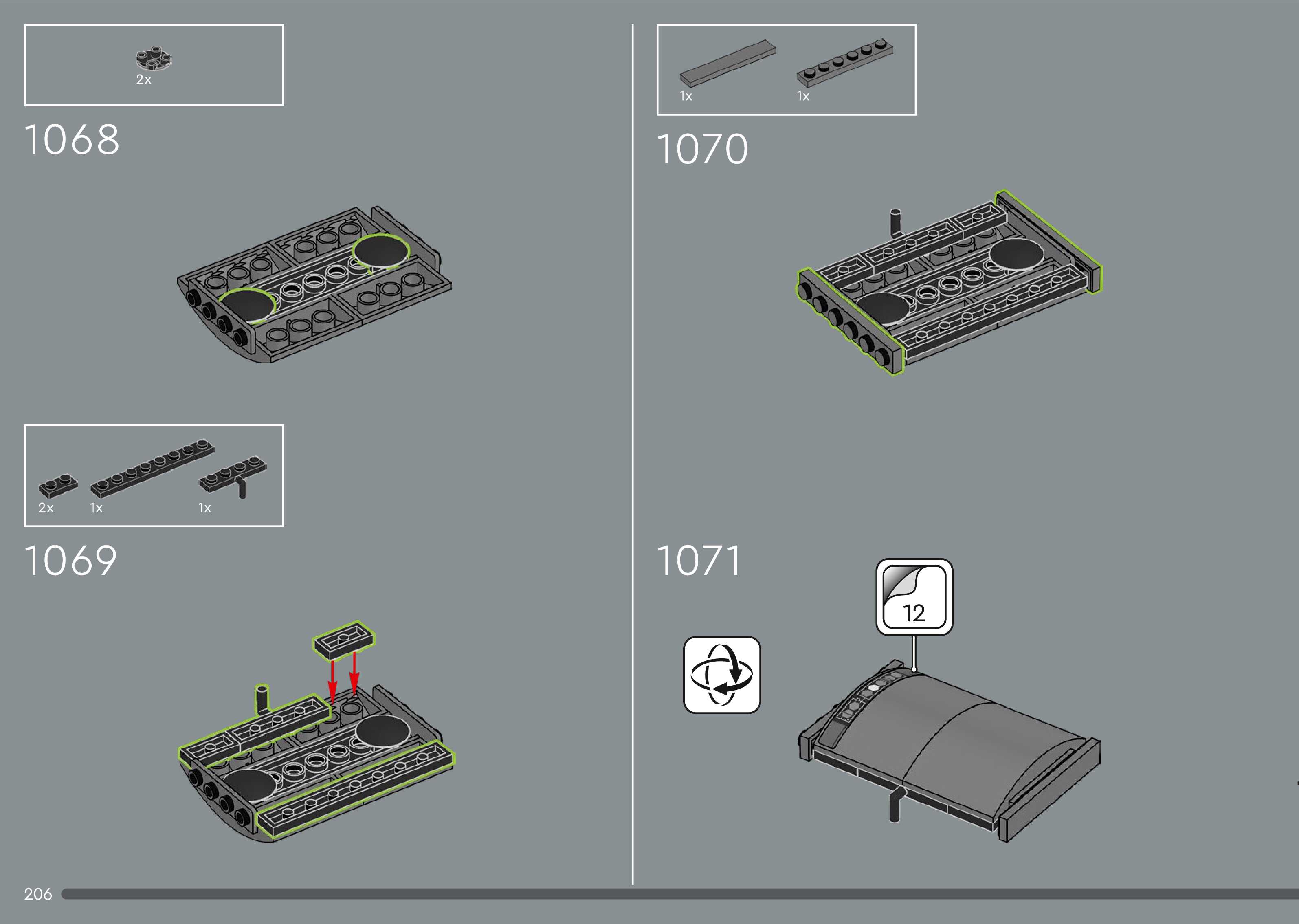 2x

1068

2x 1x 1x

1069

1x 1x

1070

1071

12

206