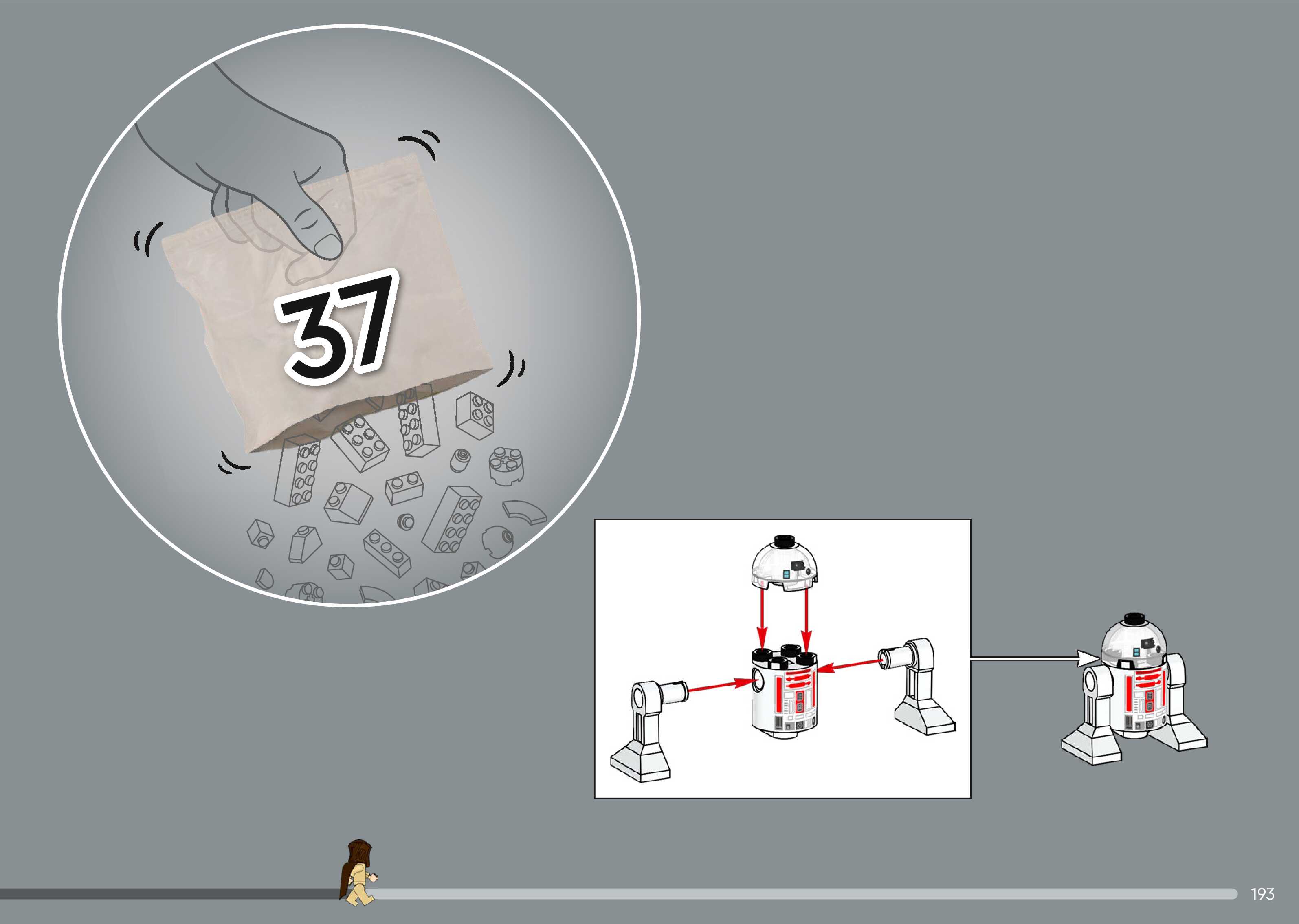 37

193