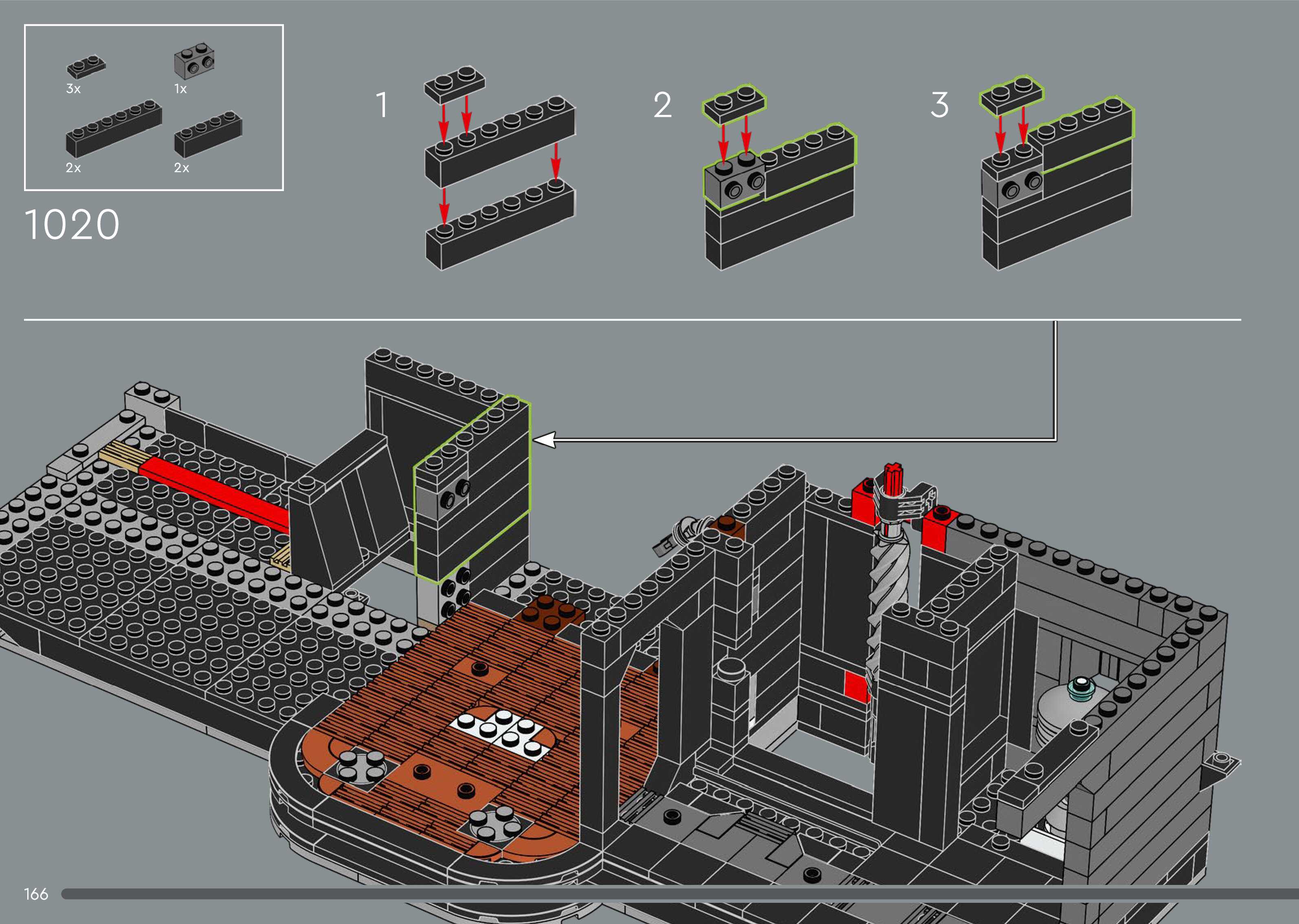 3x
1x
2x
2x
1020
1
2
3
166