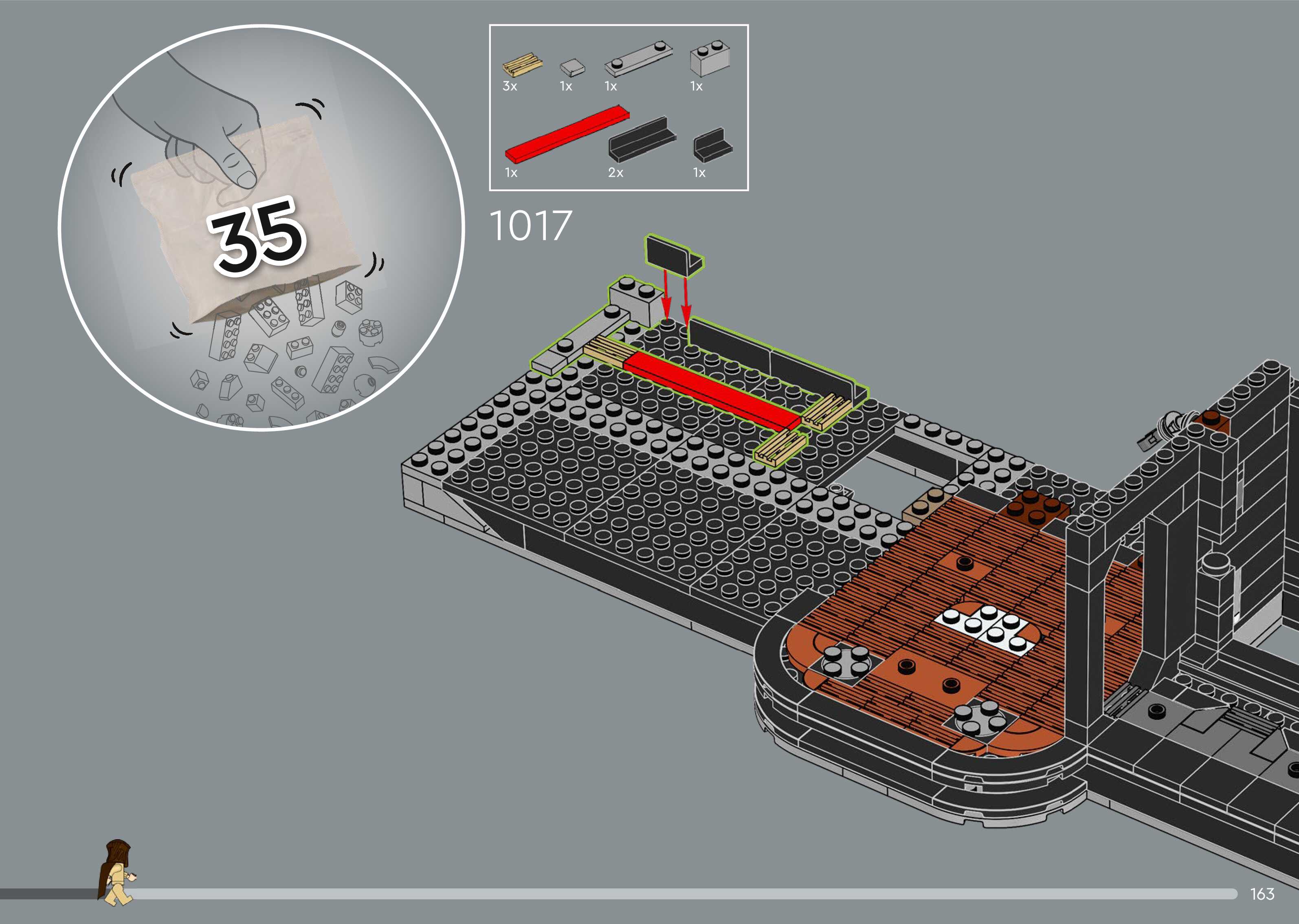 35

3x 1x 1x 1x

1x 2x 1x

1017

163