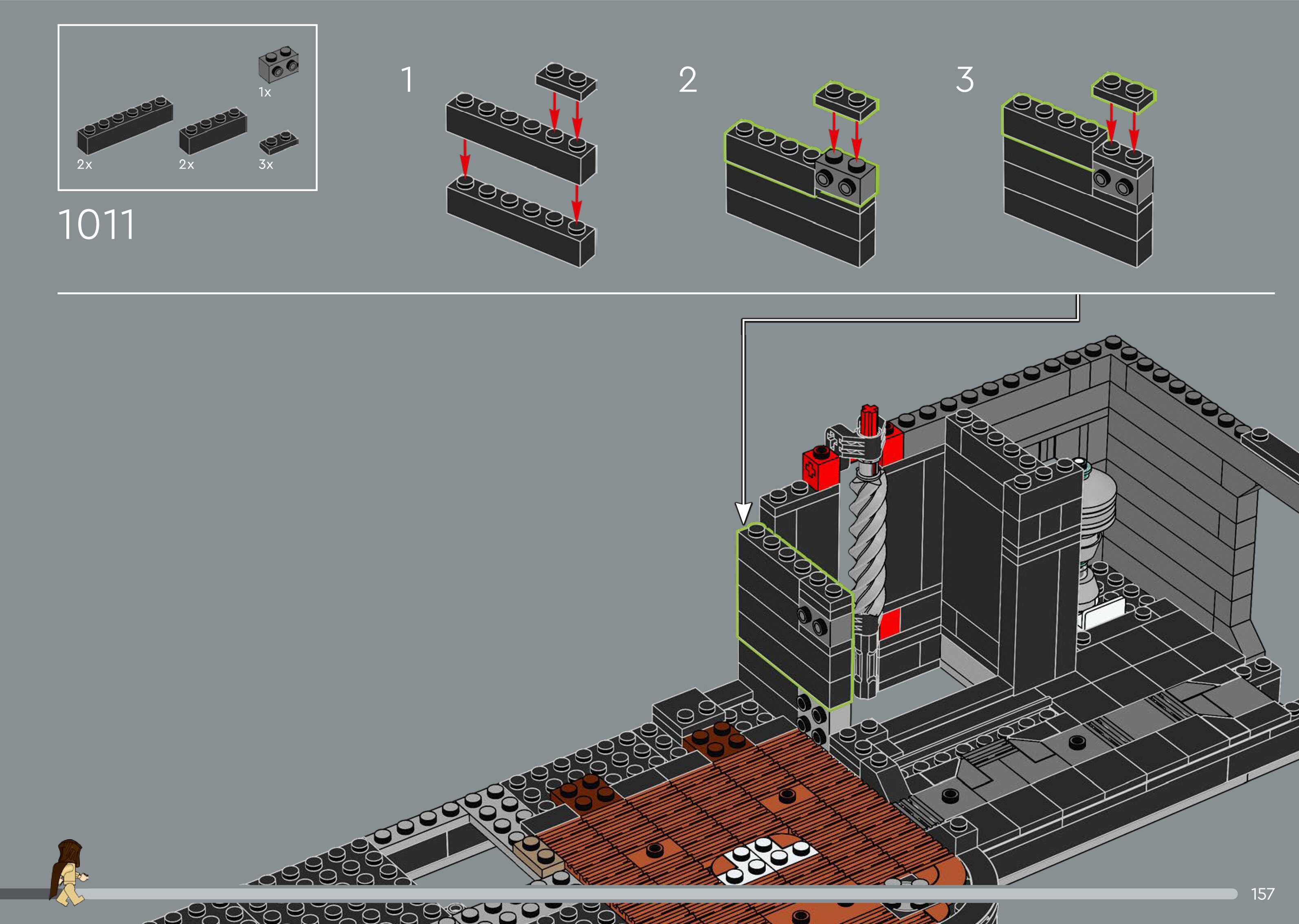 1x

2x

2x

3x

1011

1

2

3

157