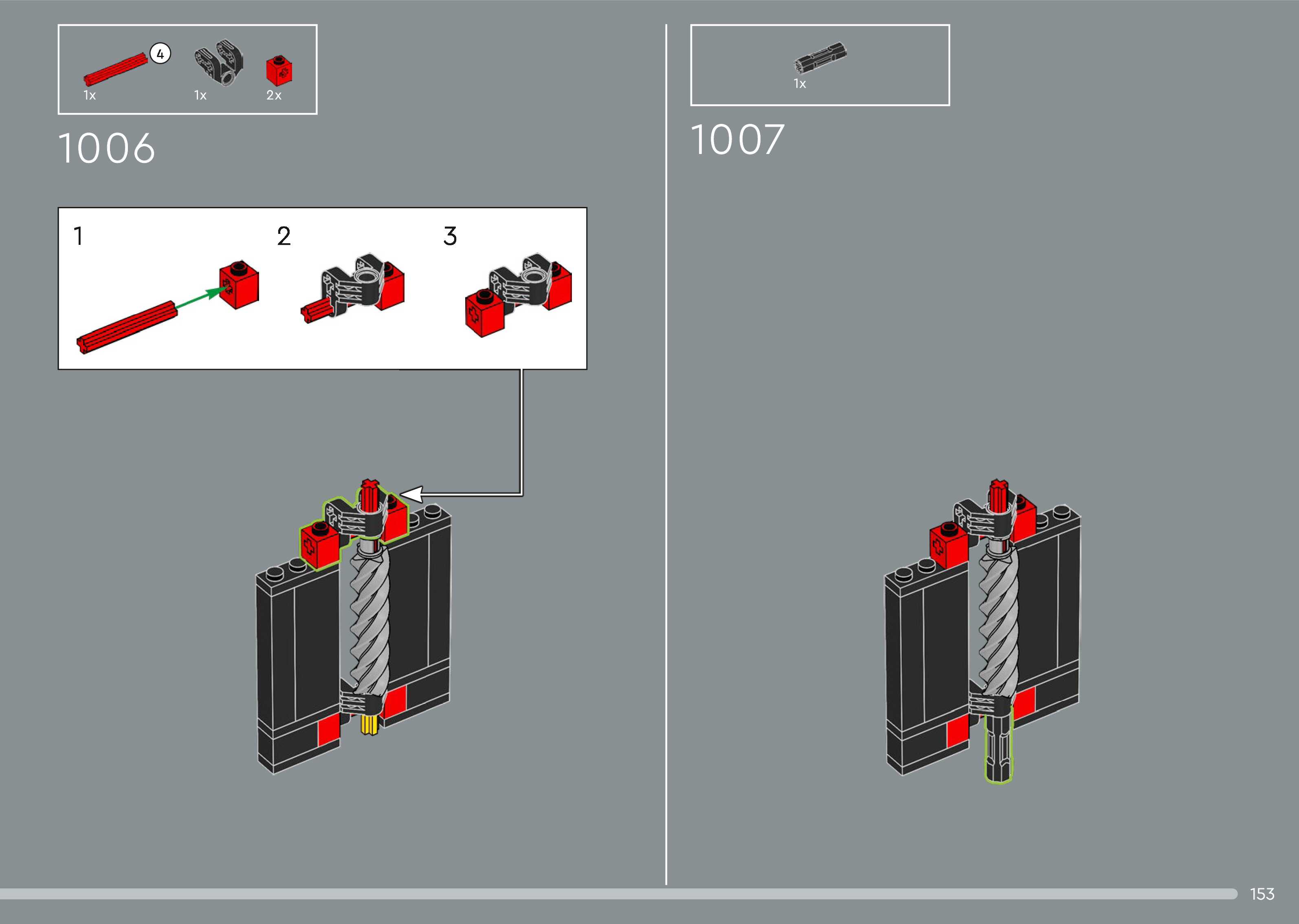 4
1x
1x
2x

1006

1
2
3

1x

1007

153