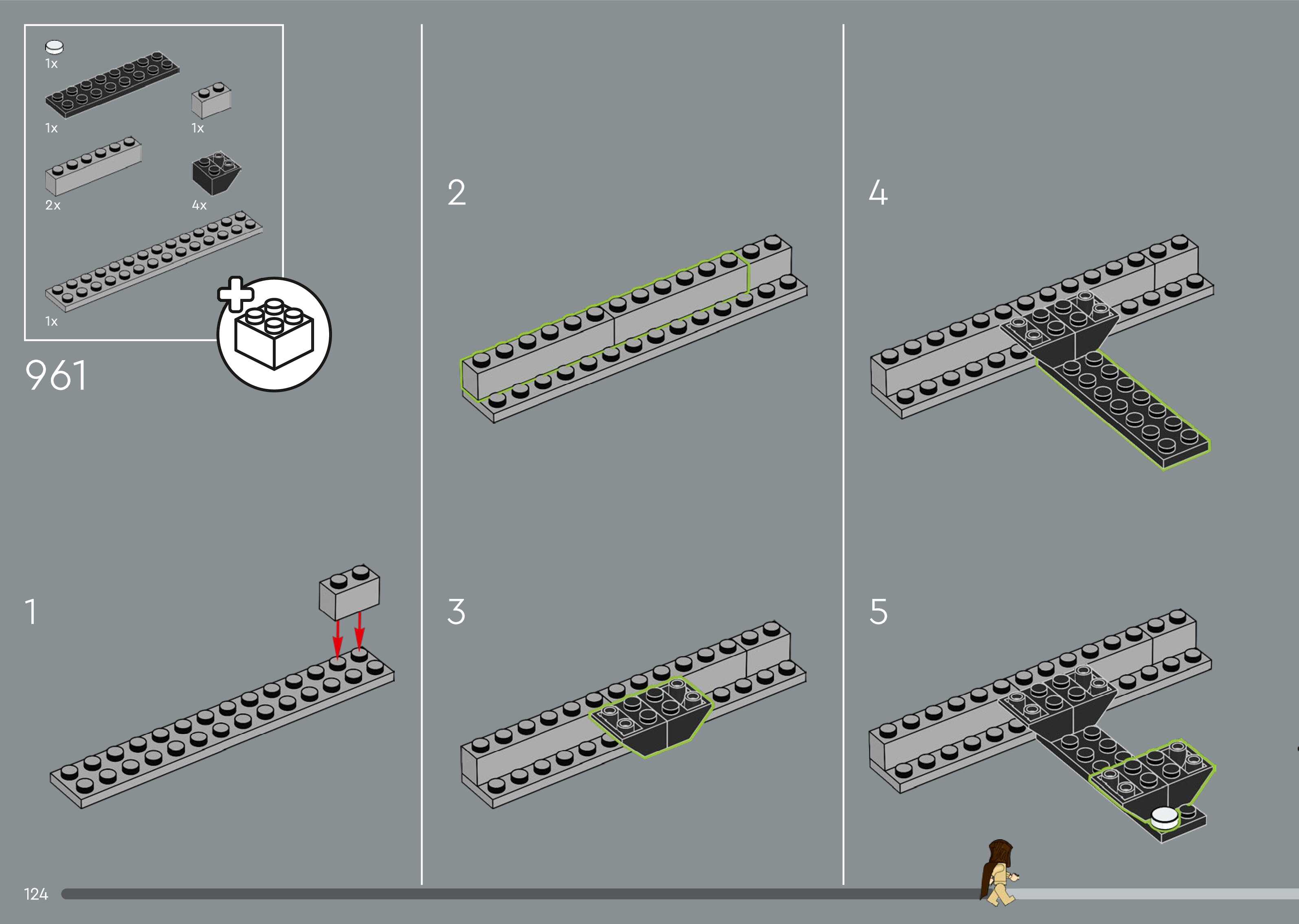 1x
1x
1x
2x
4x
1x
961
1
2
3
4
5
124