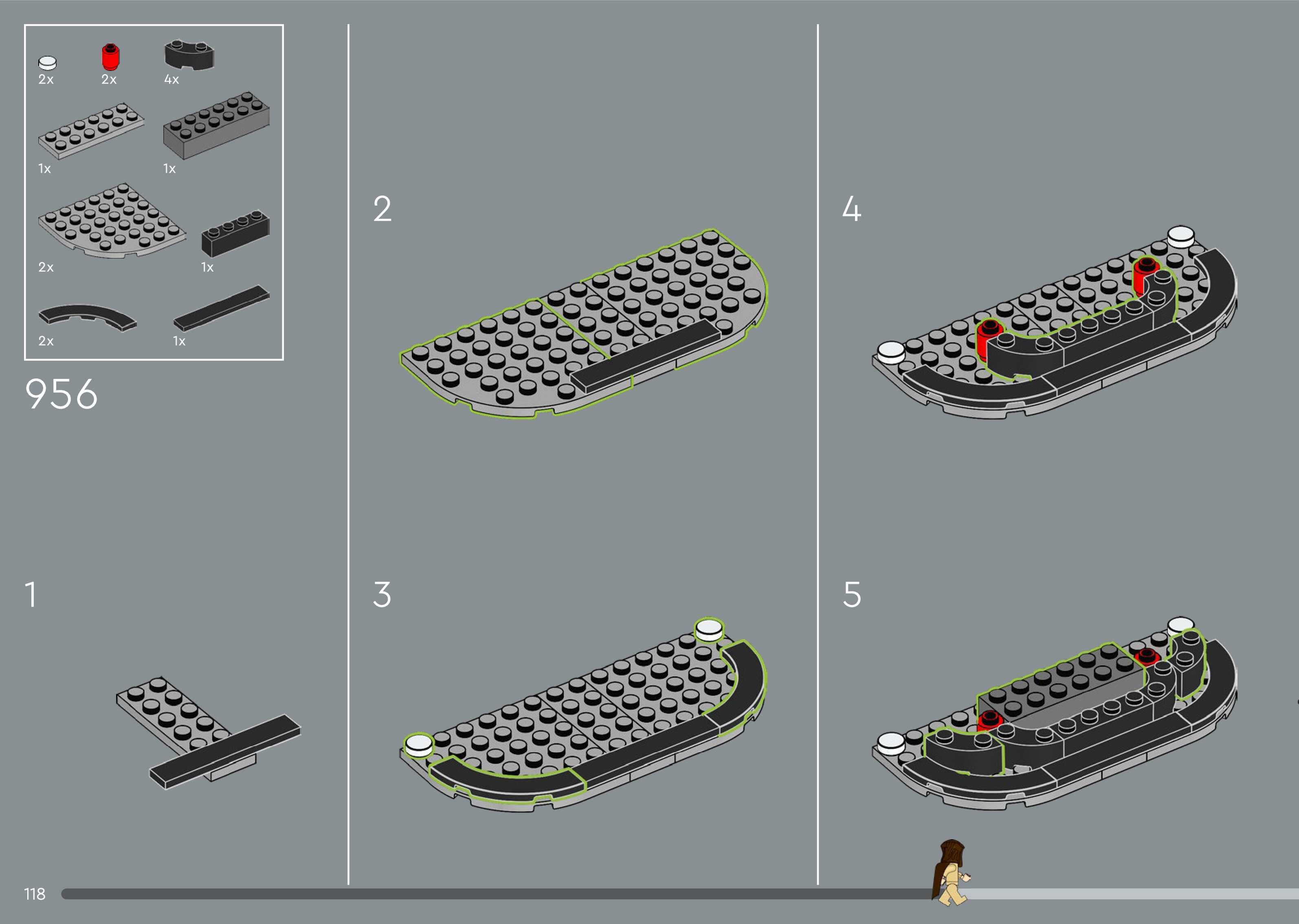 2x
2x
4x
1x
1x
2x
1x
2x
1x

956

1

2

3

4

5

118