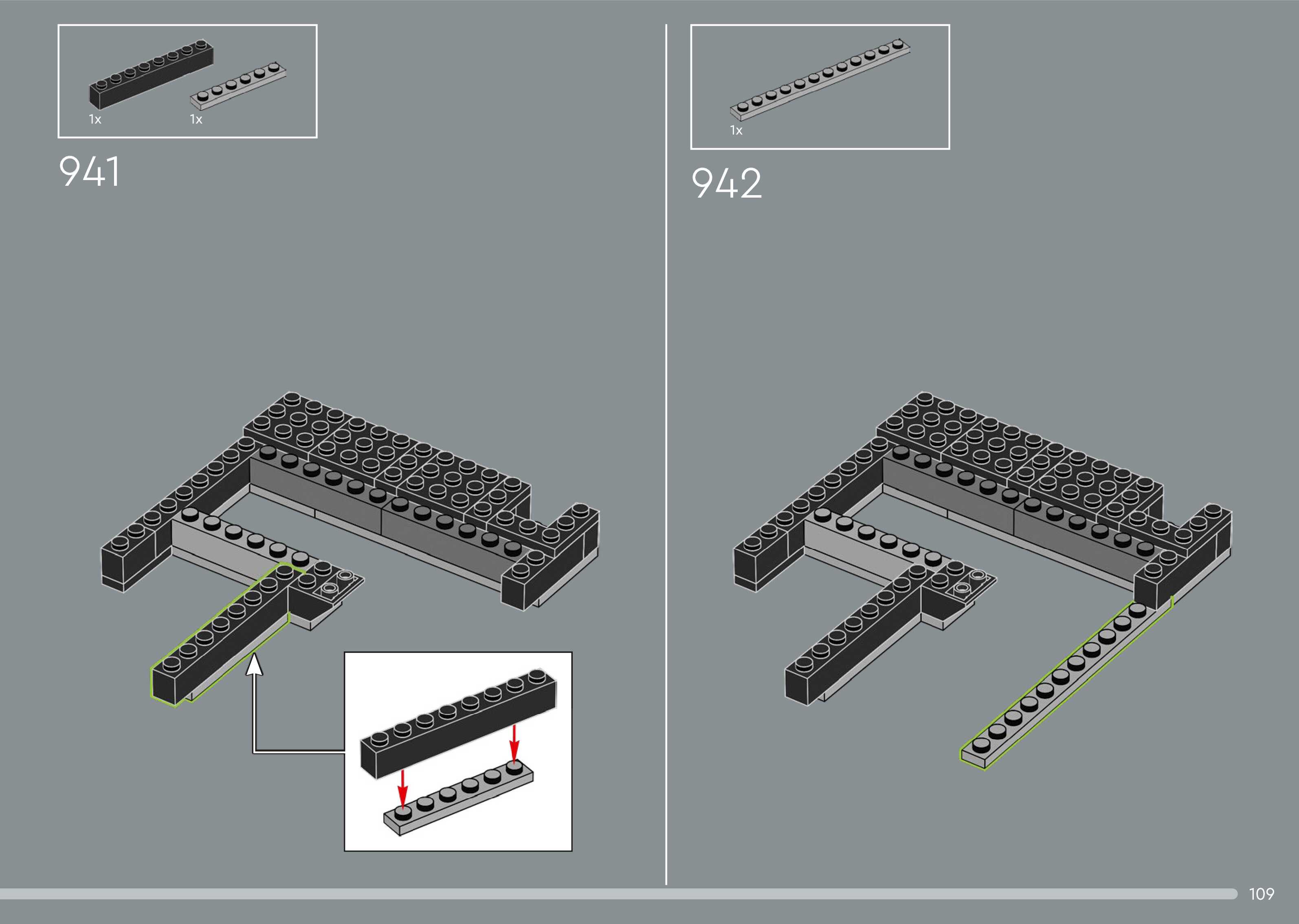 1x
1x
941

1x
942

109