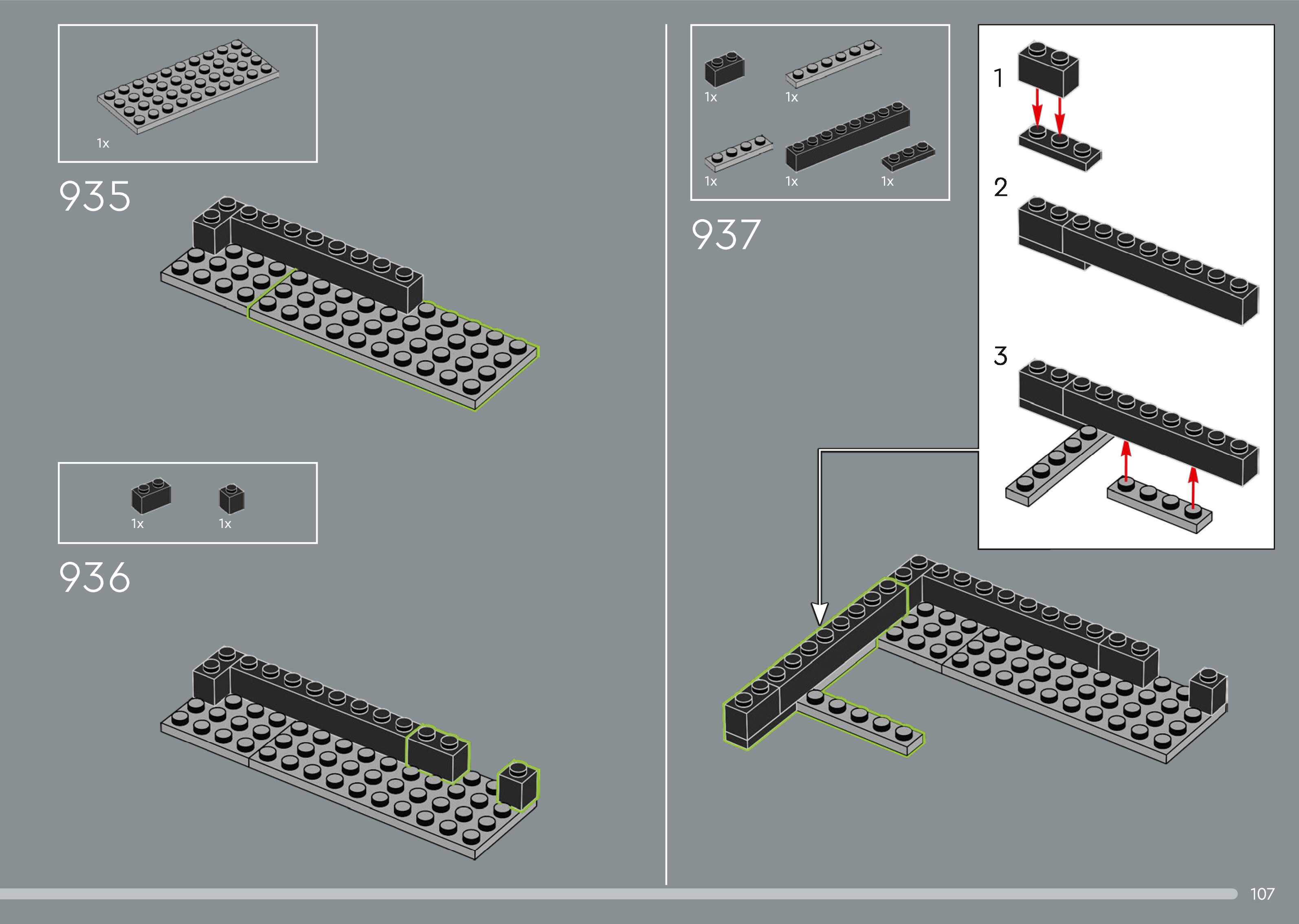 1x

935

1x 1x

936

1x 1x

1x 1x 1x

937

1

2

3

107