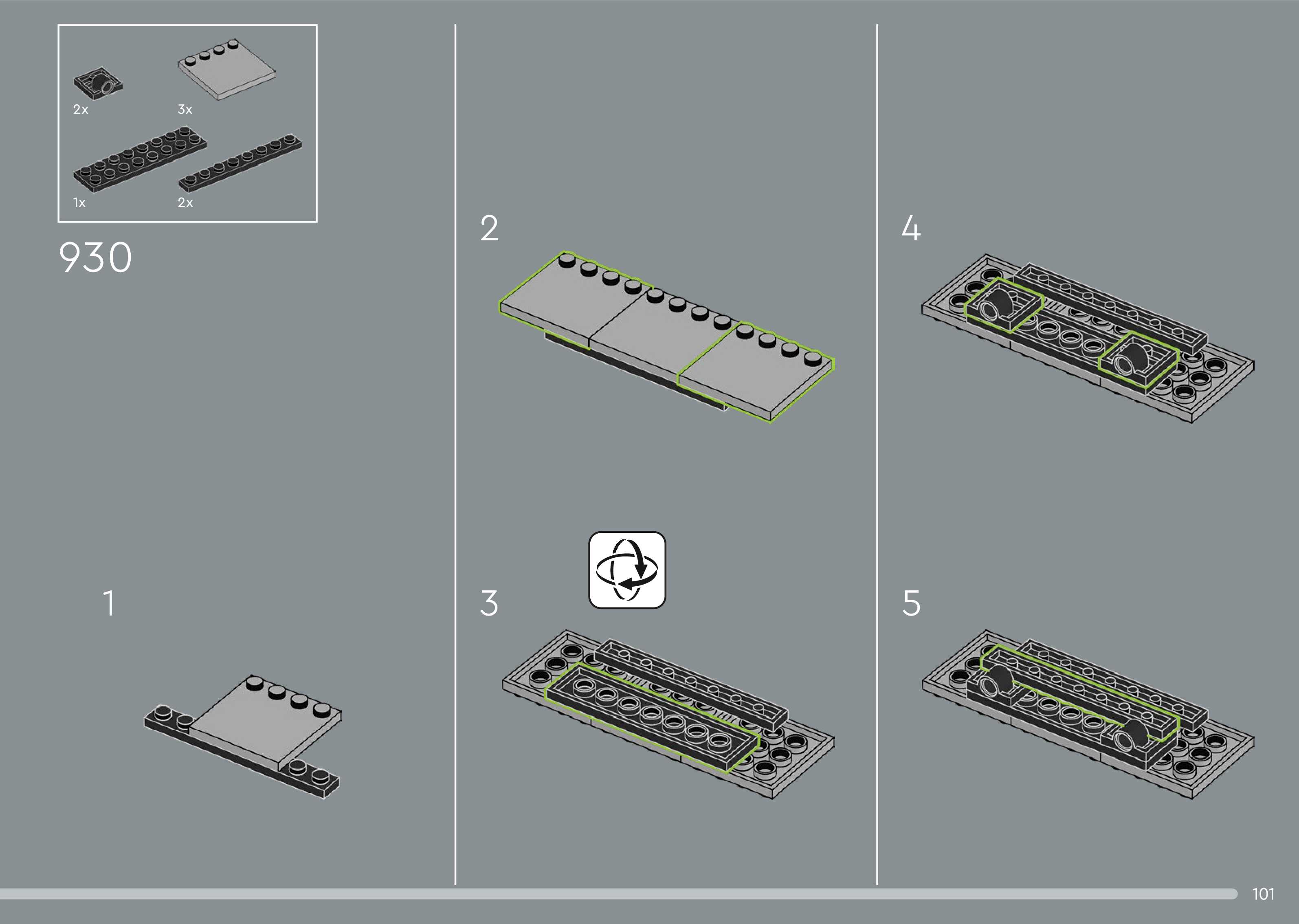 2x
3x
1x
2x

930

1

2

3

4

5

101