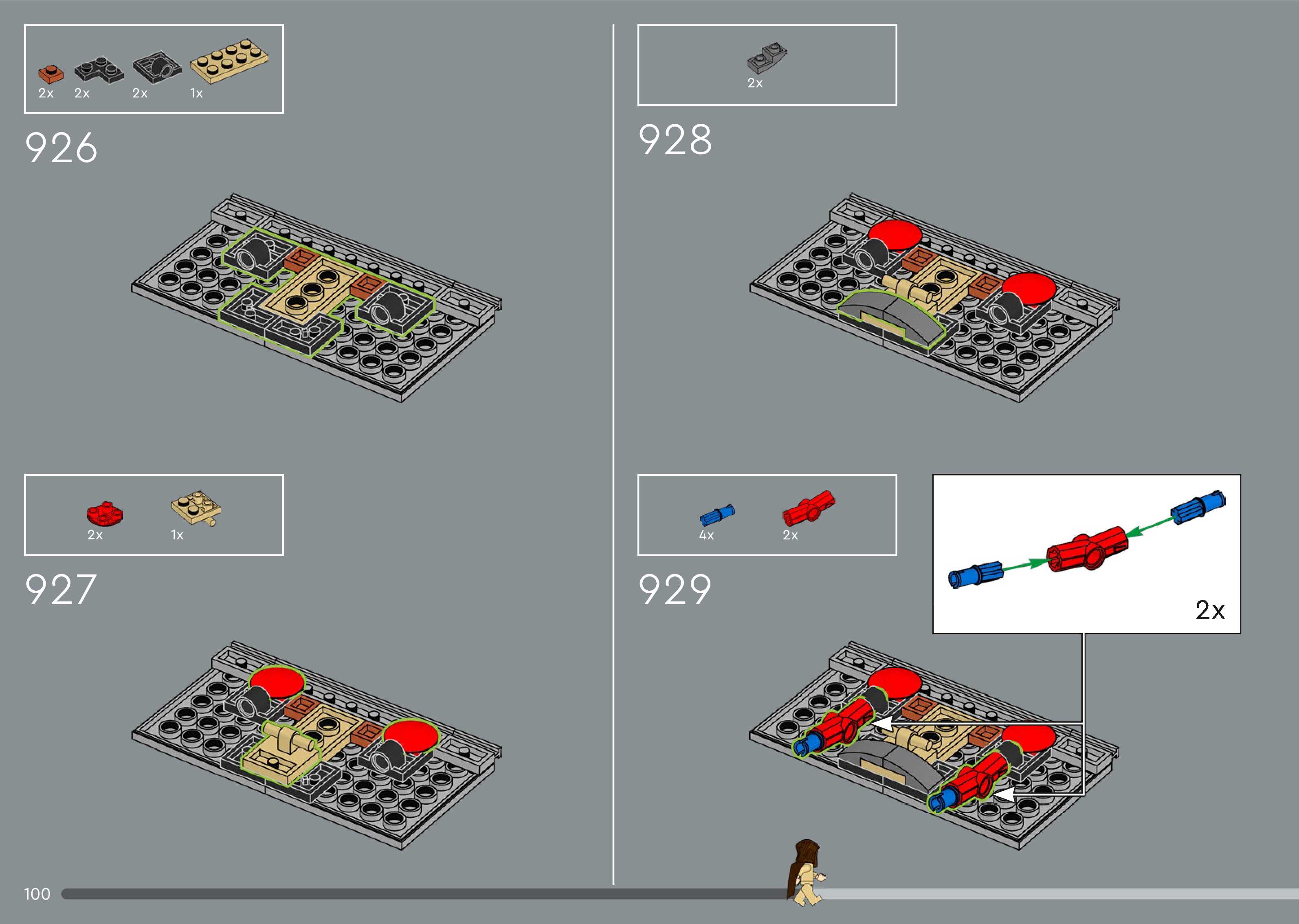 2x 2x 2x 1x

926

2x 1x

927

2x

928

4x 2x

929

2x

100