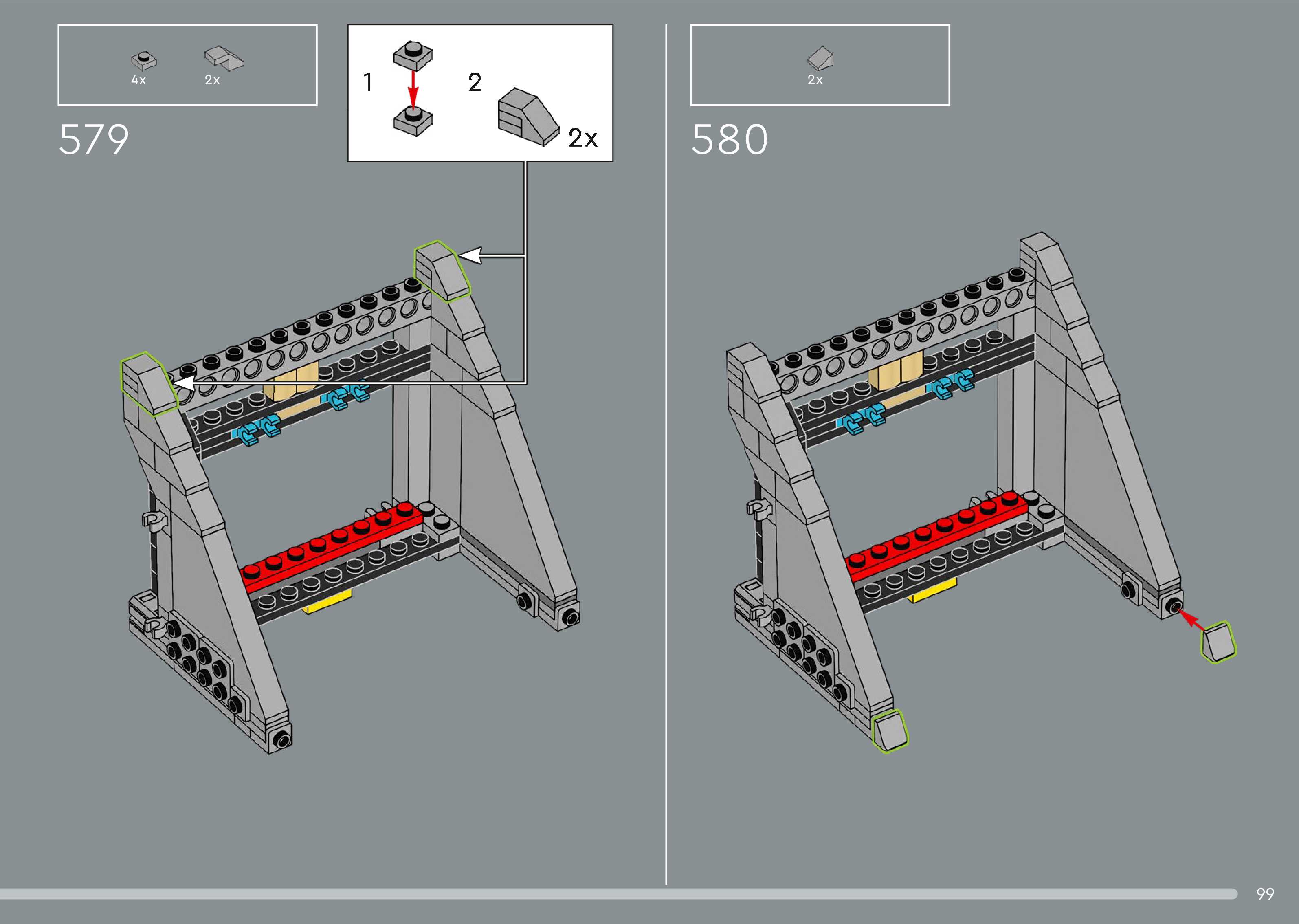 4x 2x

579

1 2 2x

2x

580

99