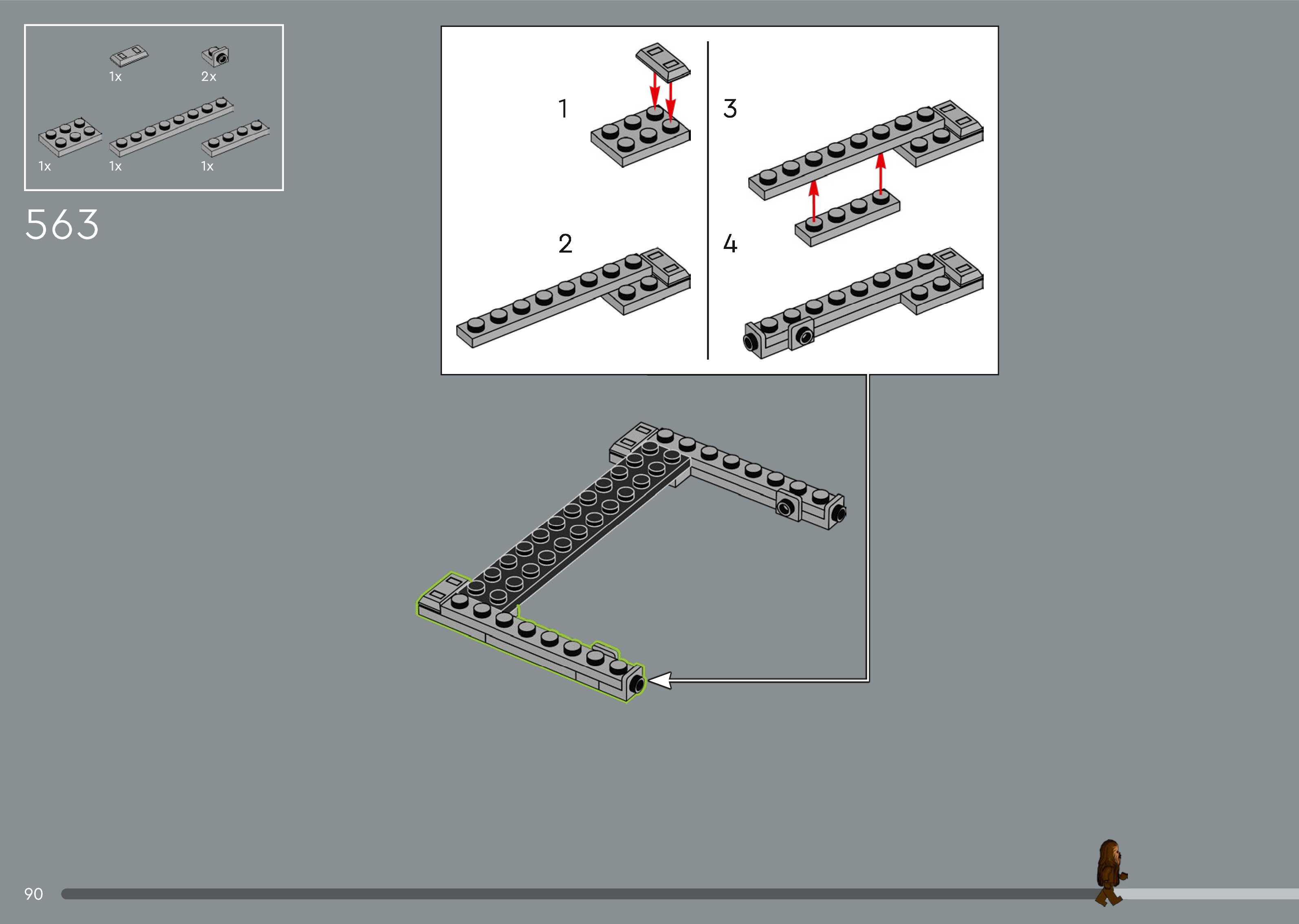 1x
2x
1x
1x
1x

563

1
2
3
4

90