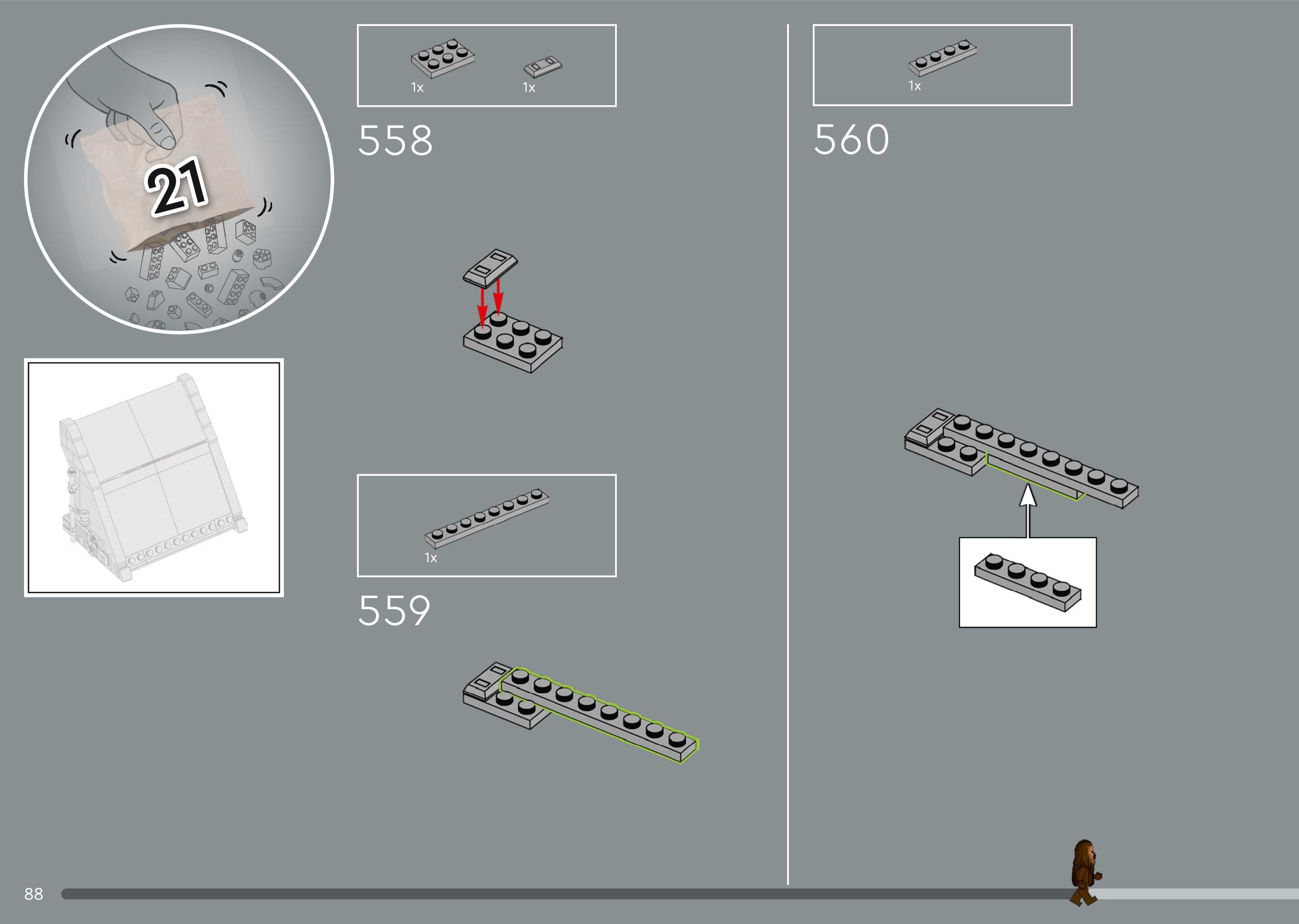 21

1x 1x

558

1x

559

1x

560

88