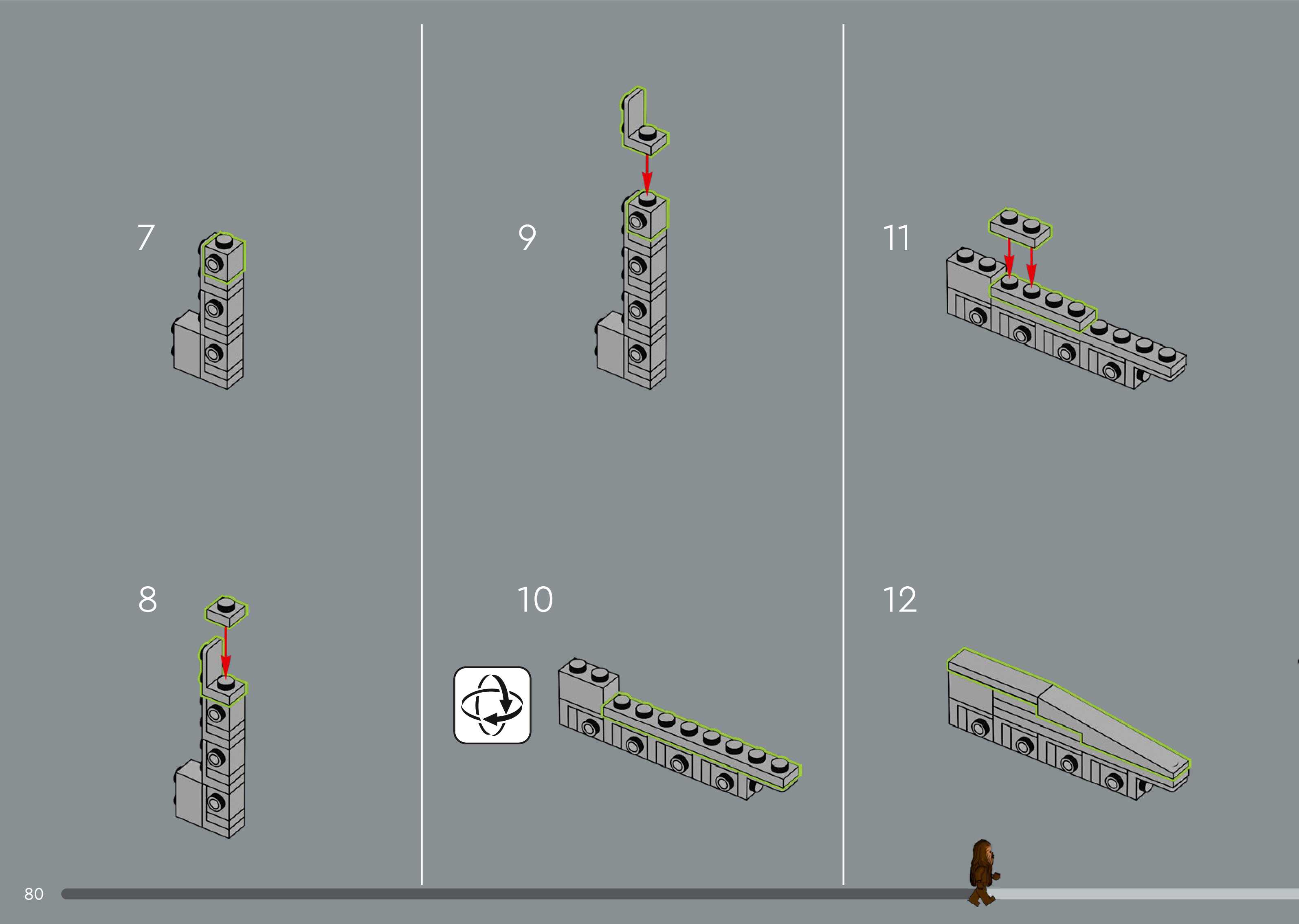 7

8

9

10

11

12

80