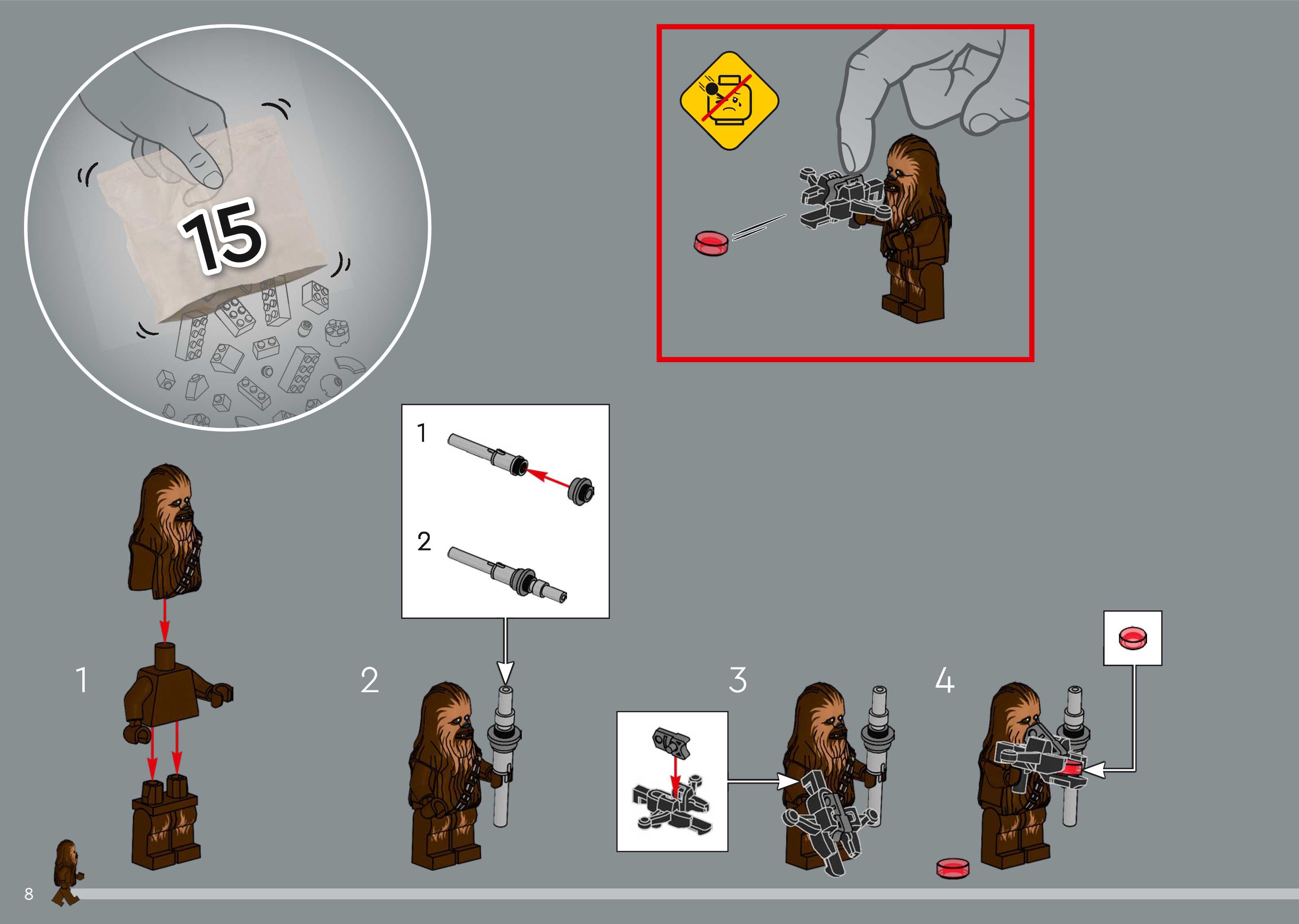 15

1

2

1

2

3

4

8