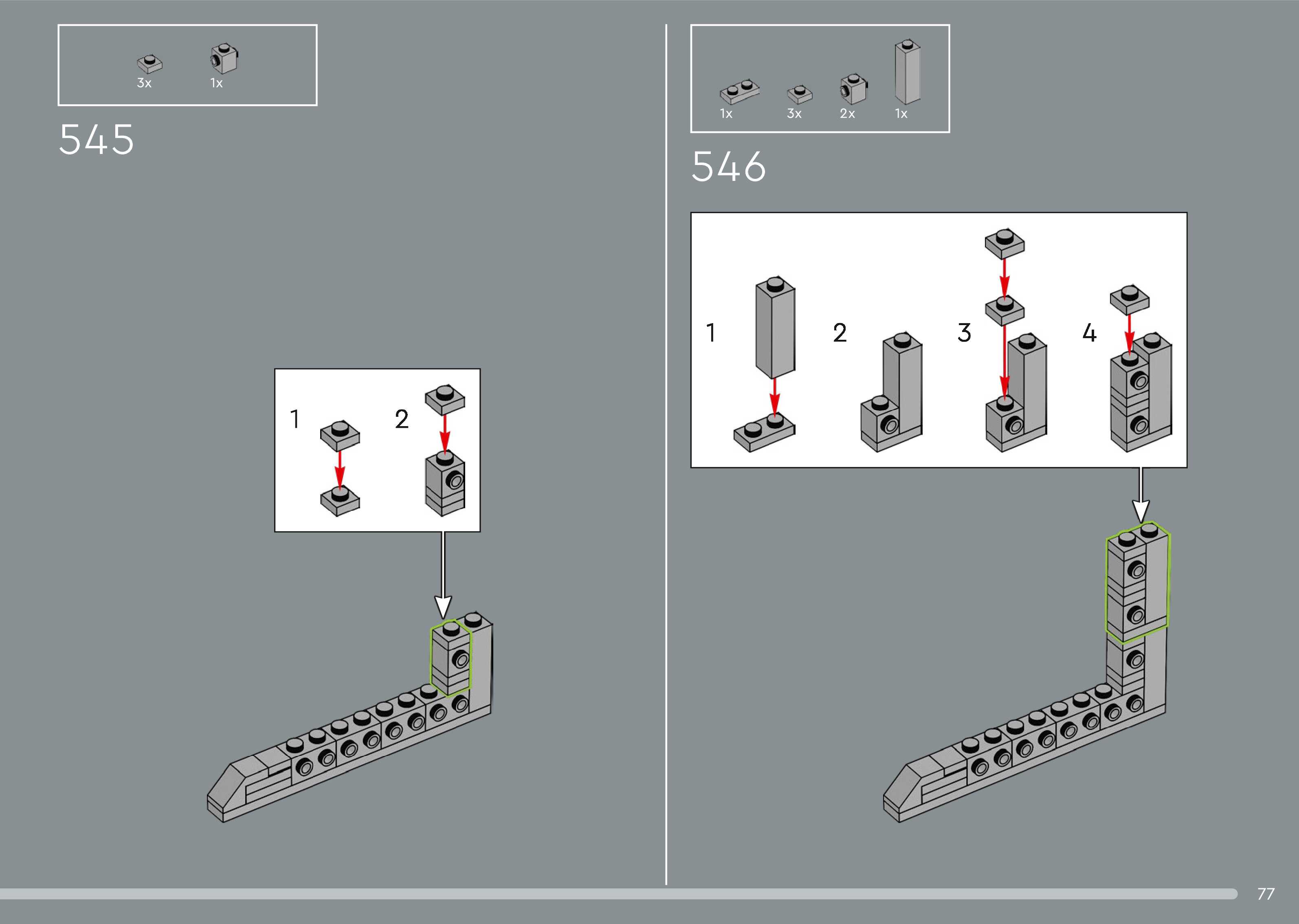 3x 1x

545

1 2

1x 3x 2x 1x

546

1 2 3 4

77