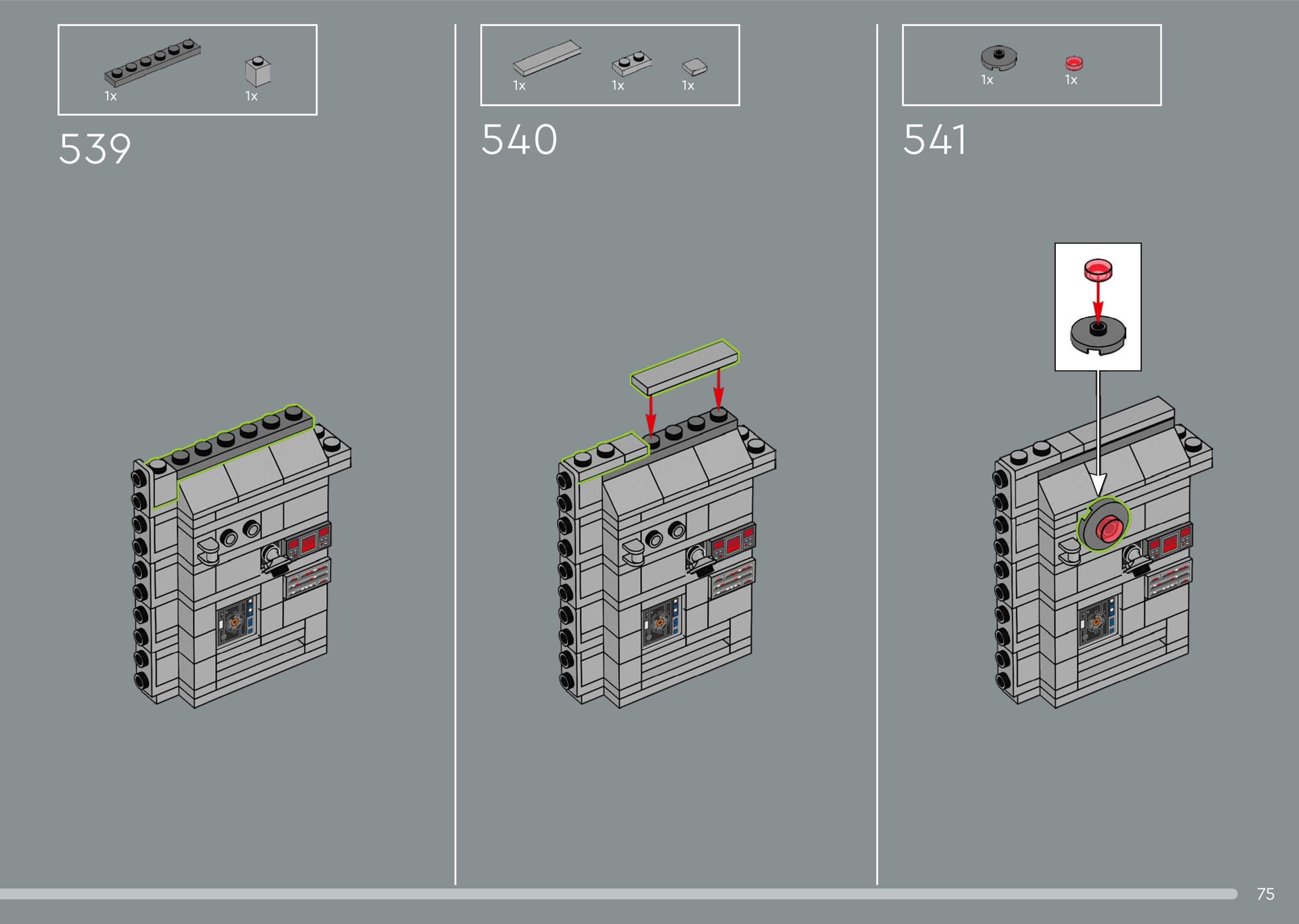 1x 1x

539

1x 1x 1x

540

1x 1x

541

75