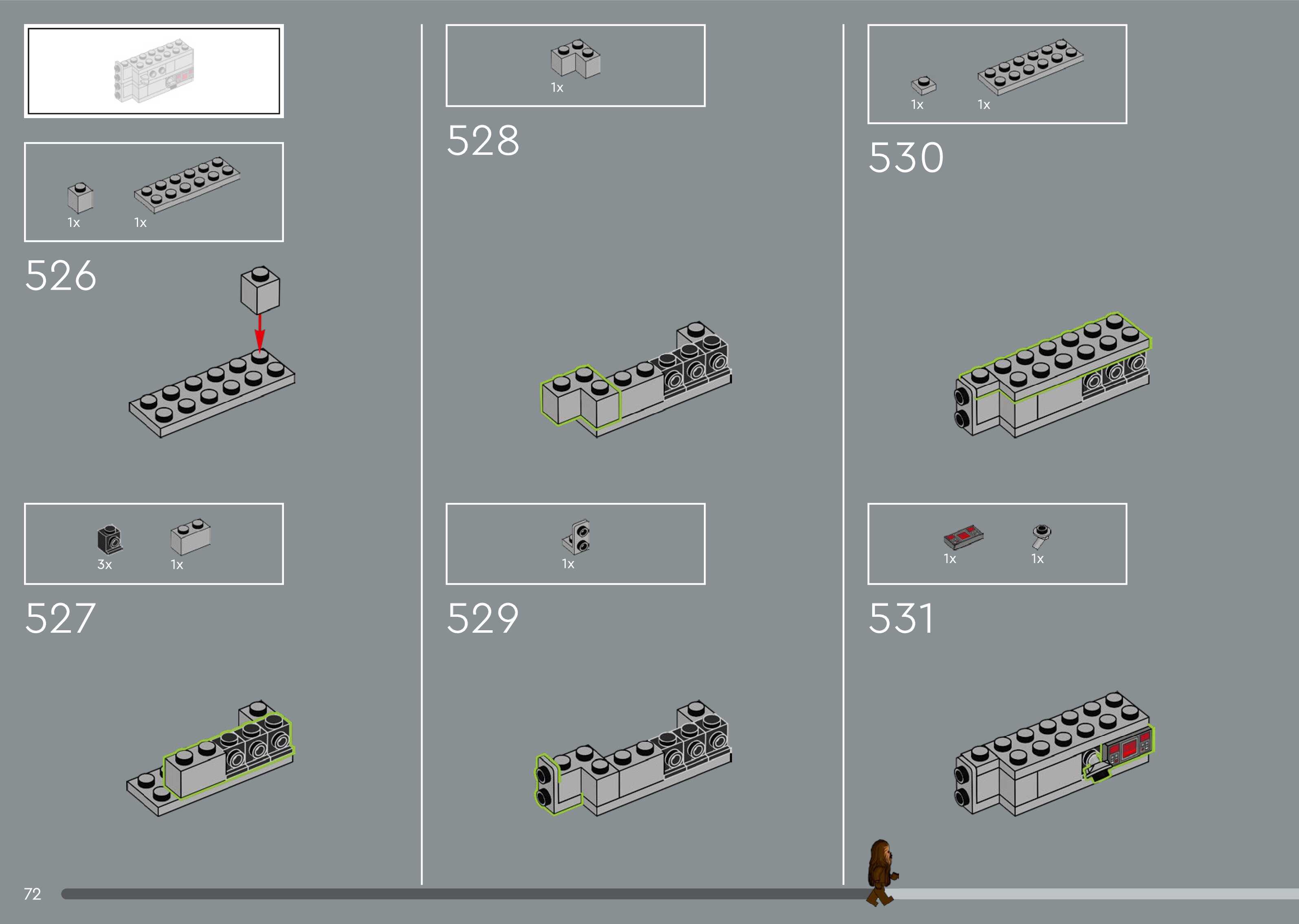 1x 1x

526

3x 1x

527

1x

528

1x

529

1x 1x

530

1x 1x

531

72