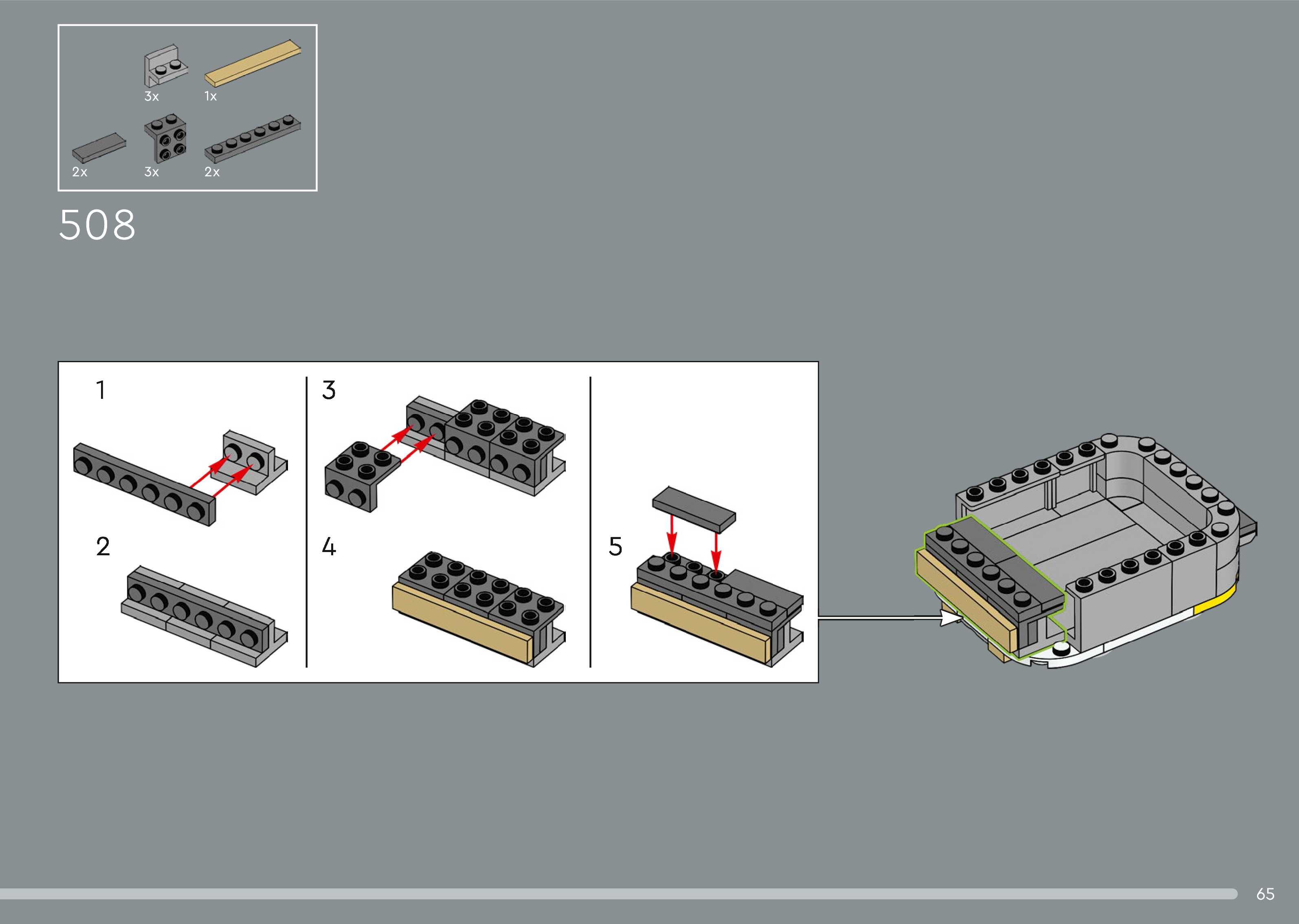 3x 1x

2x 3x 2x

508

1

2

3

4

5

65