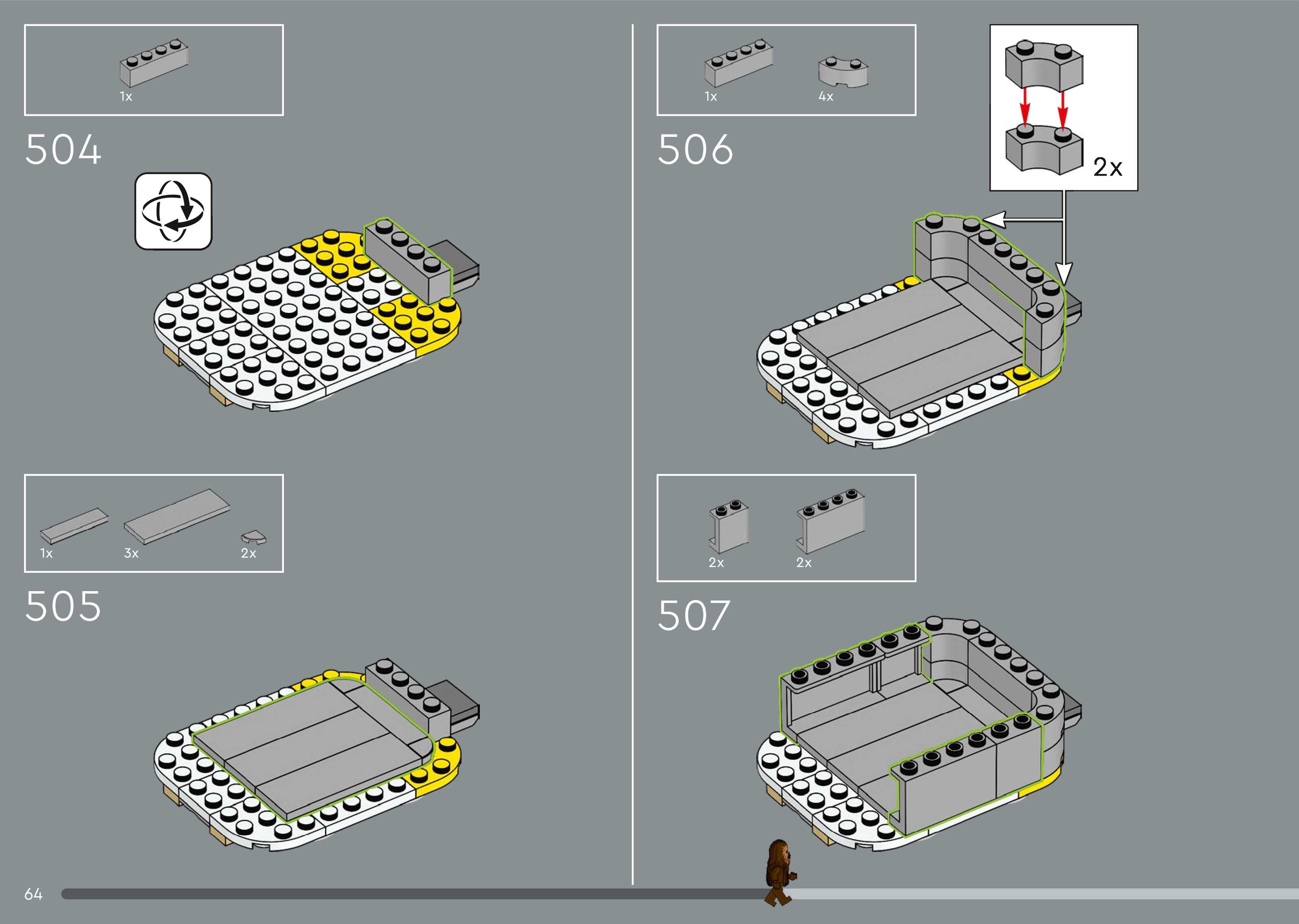 1x

504

1x 3x 2x

505

1x 4x

506

2x

2x 2x

507

64