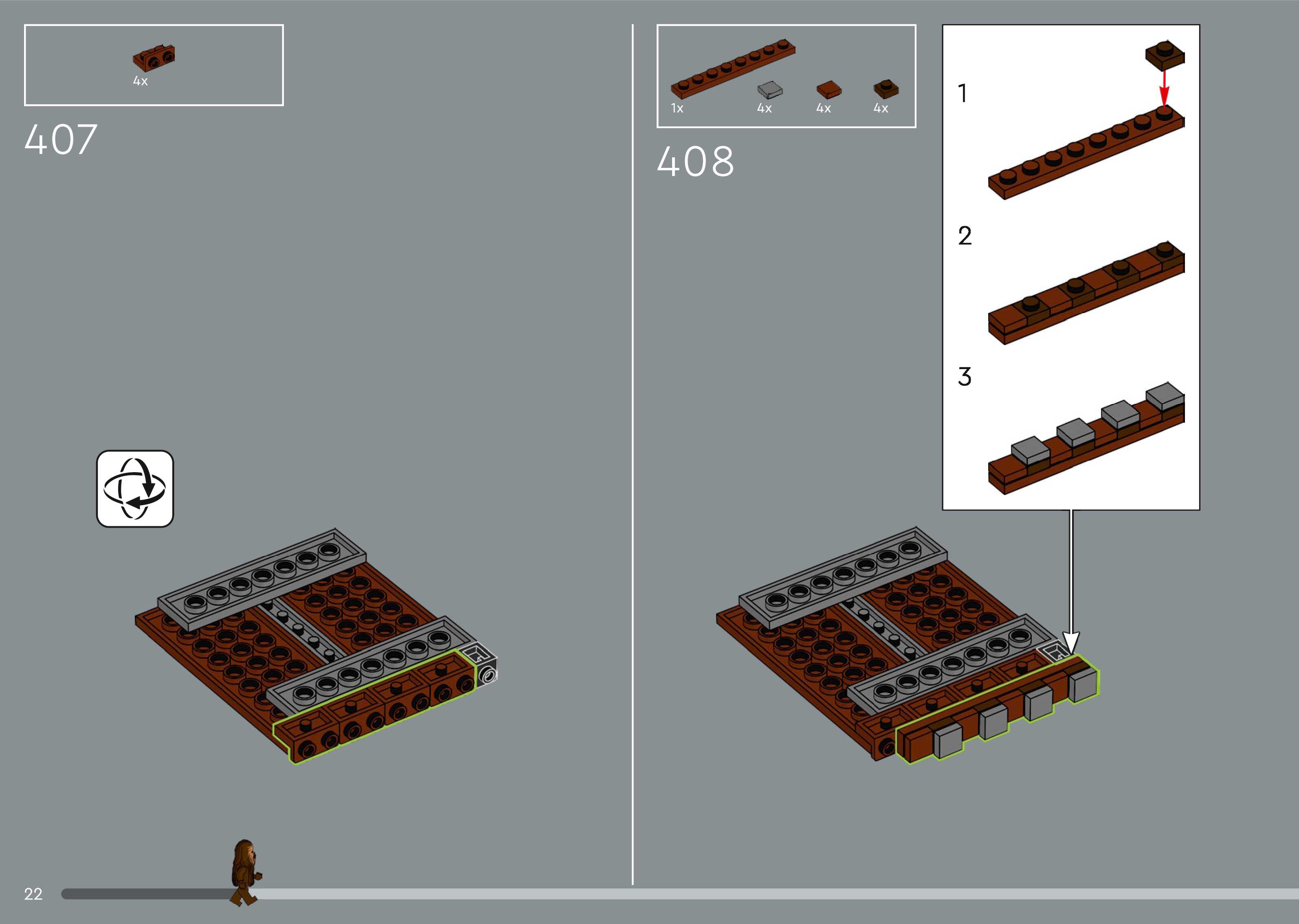 4x

407

1x 4x 4x 4x

408

1

2

3

22