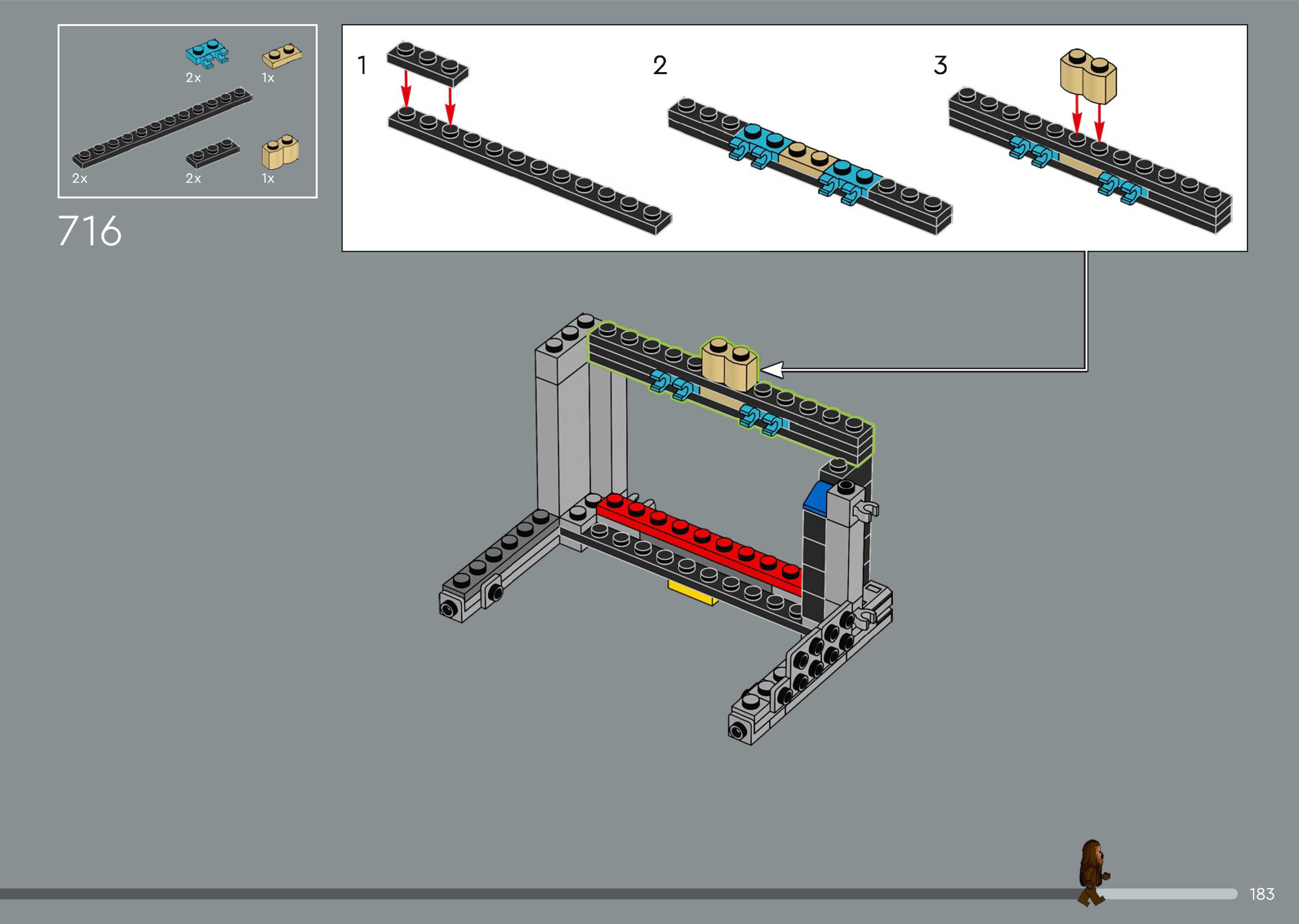 2x
1x
2x
2x
1x

716

1
2
3

183