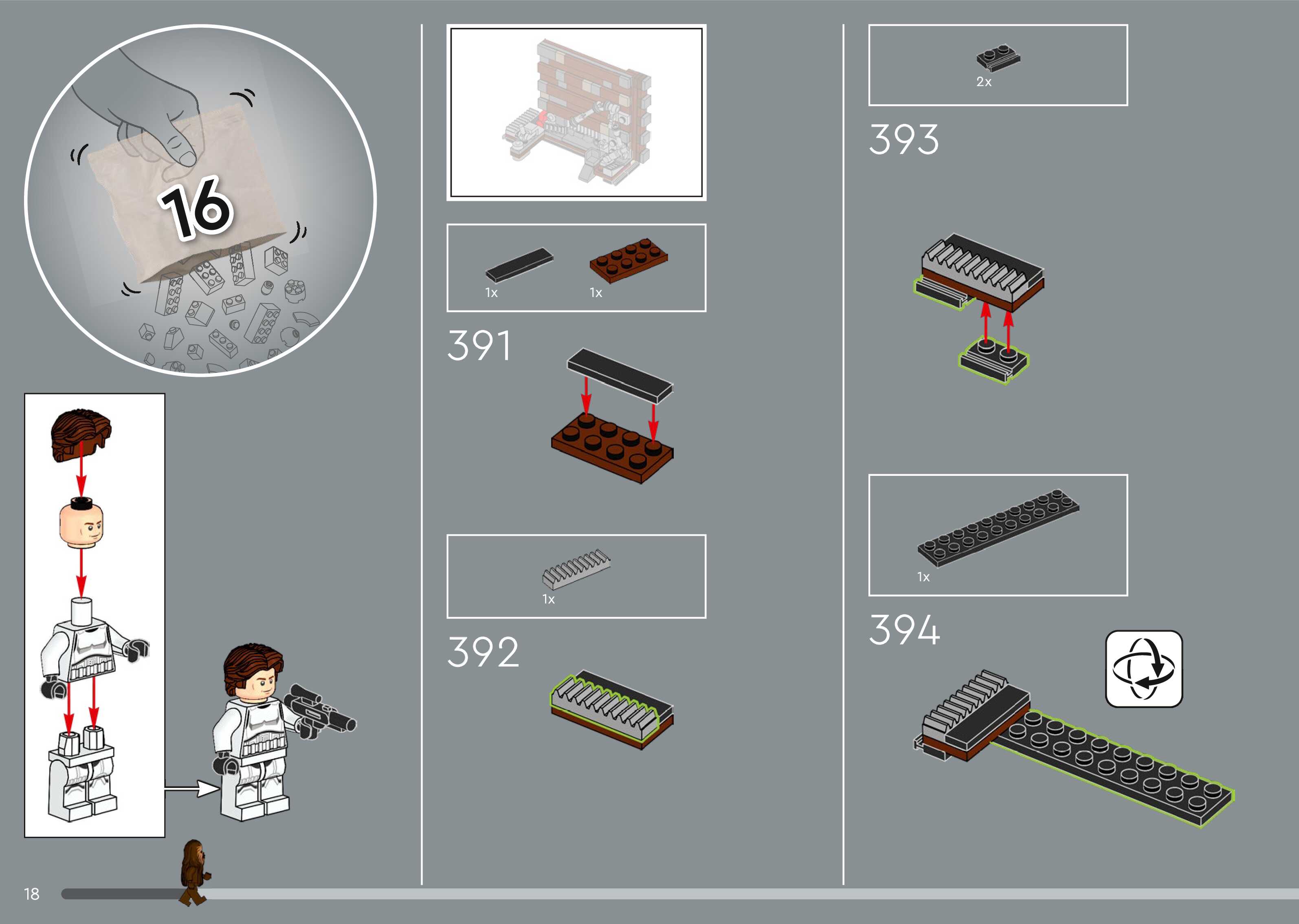 16

1x

1x

391

1x

392

2x

393

1x

394

18