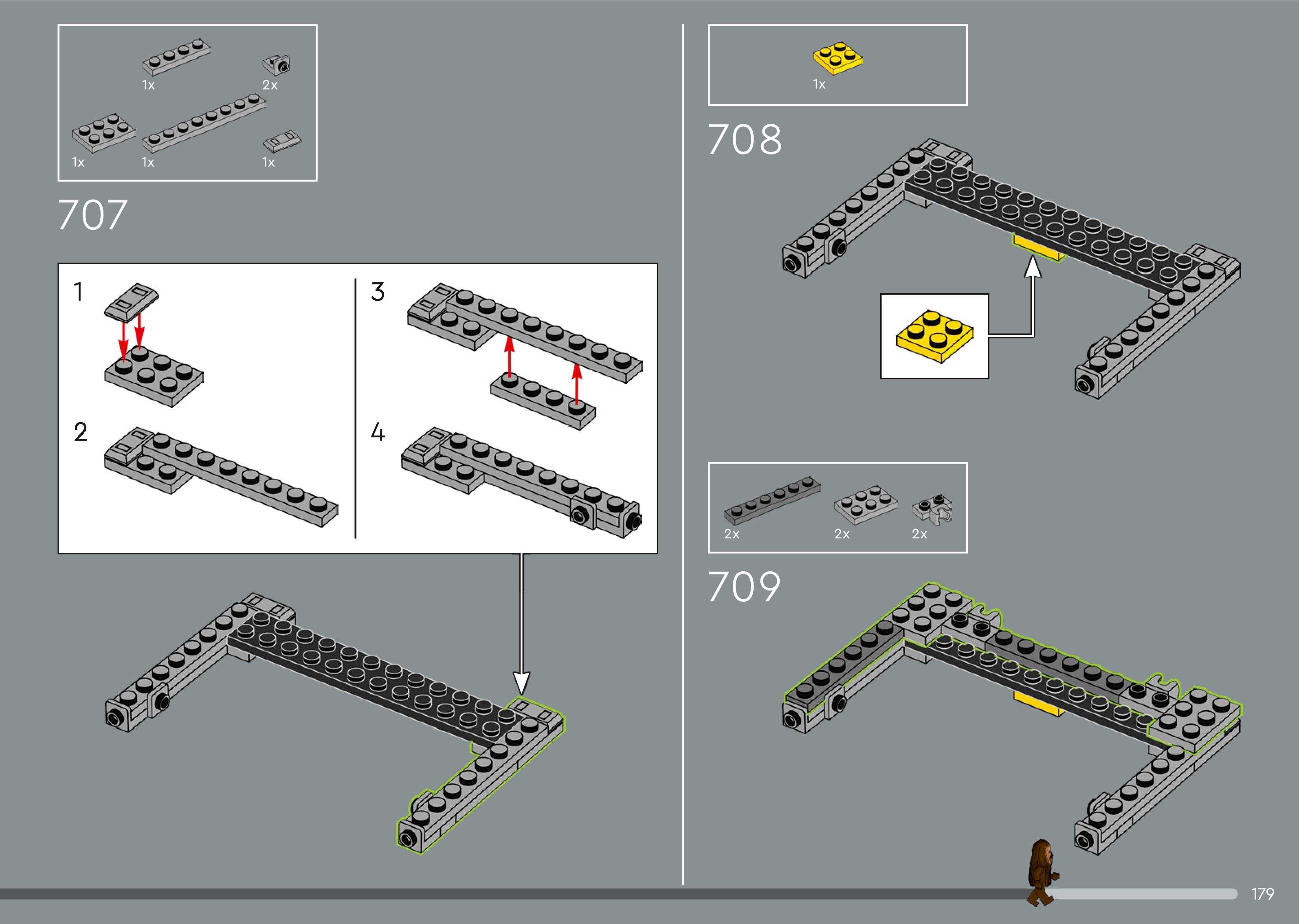 1x
2x
1x
1x
1x

707

1
2
3
4

1x

708

2x
2x
2x

709

179