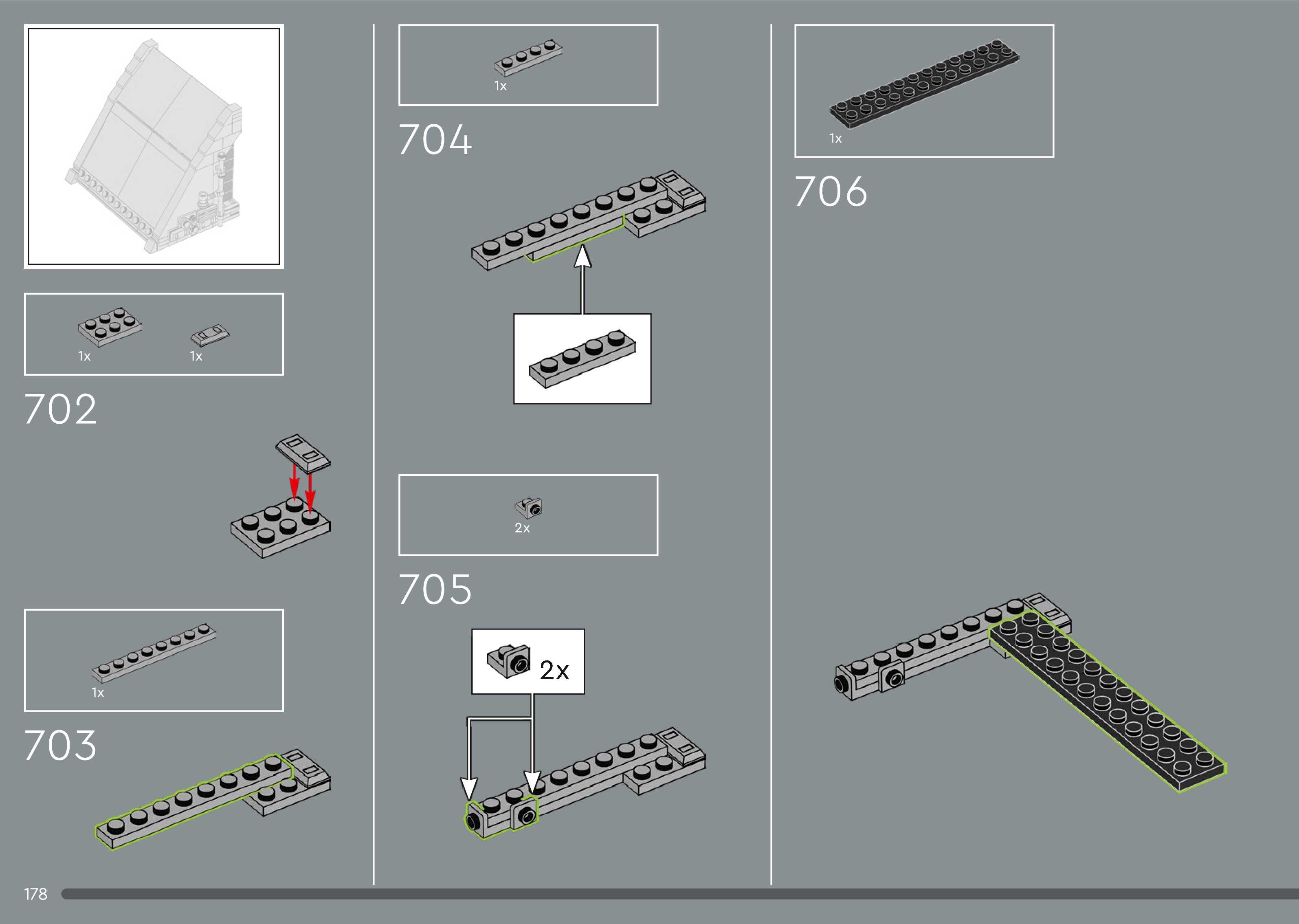 1x
1x
702

1x
703

1x
704

2x
705
2x

1x
706

178