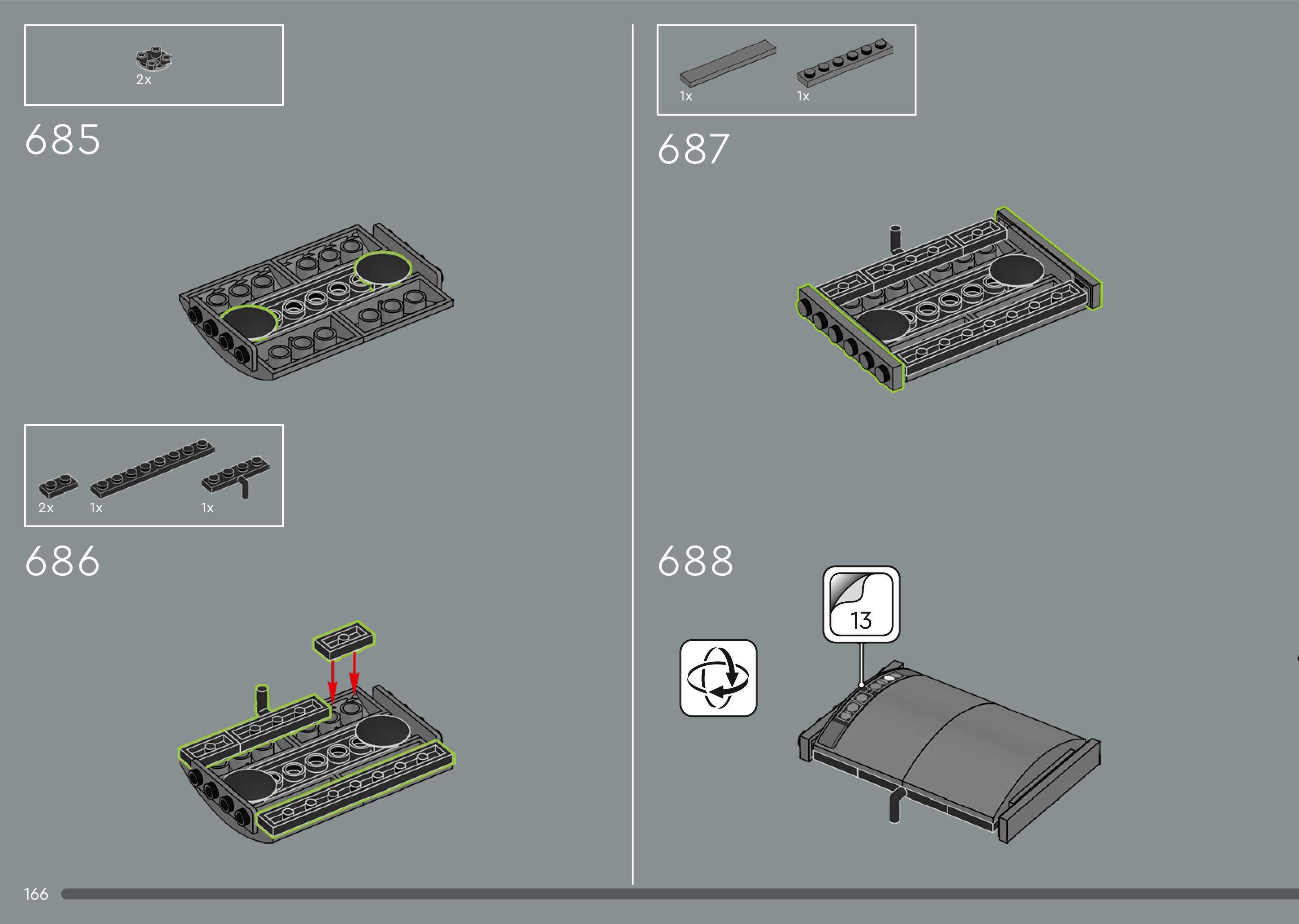 2x

685

2x 1x 1x

686

1x 1x

687

688

13

166