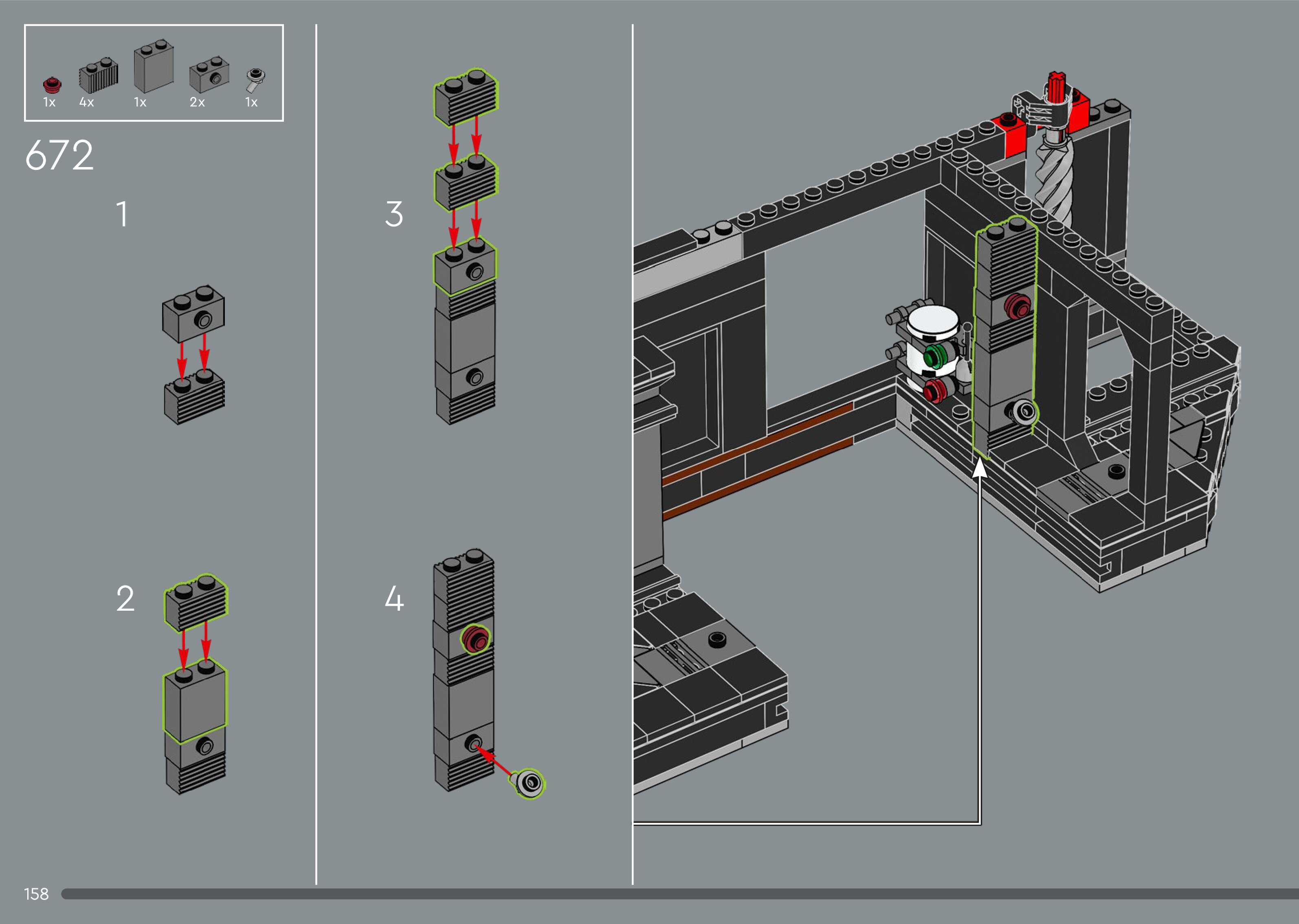 1x 4x 1x 2x 1x

672

1

2

3

4

158