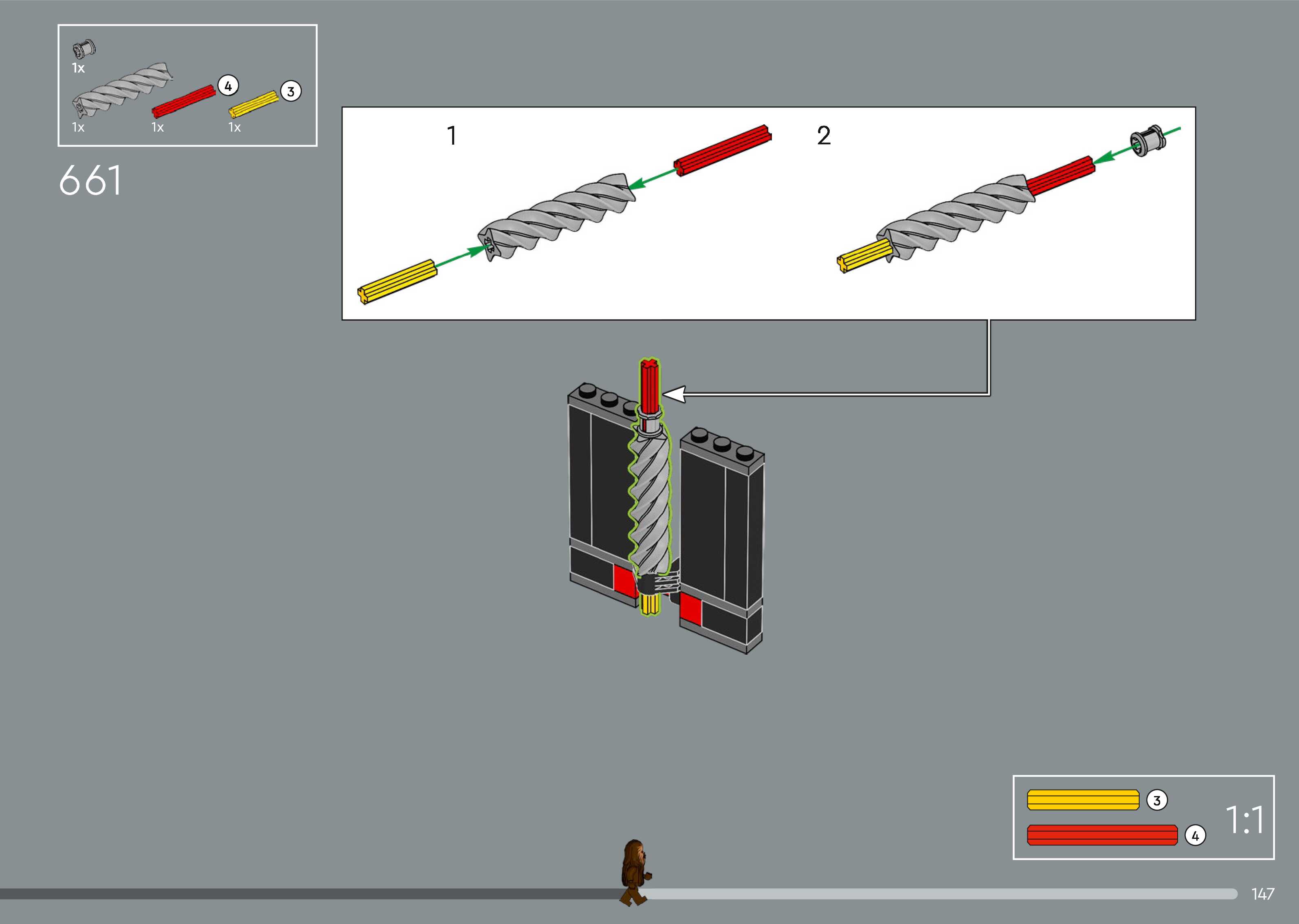 1x
4
3
1x
1x
1x

661

1
2

3
4
1:1

147