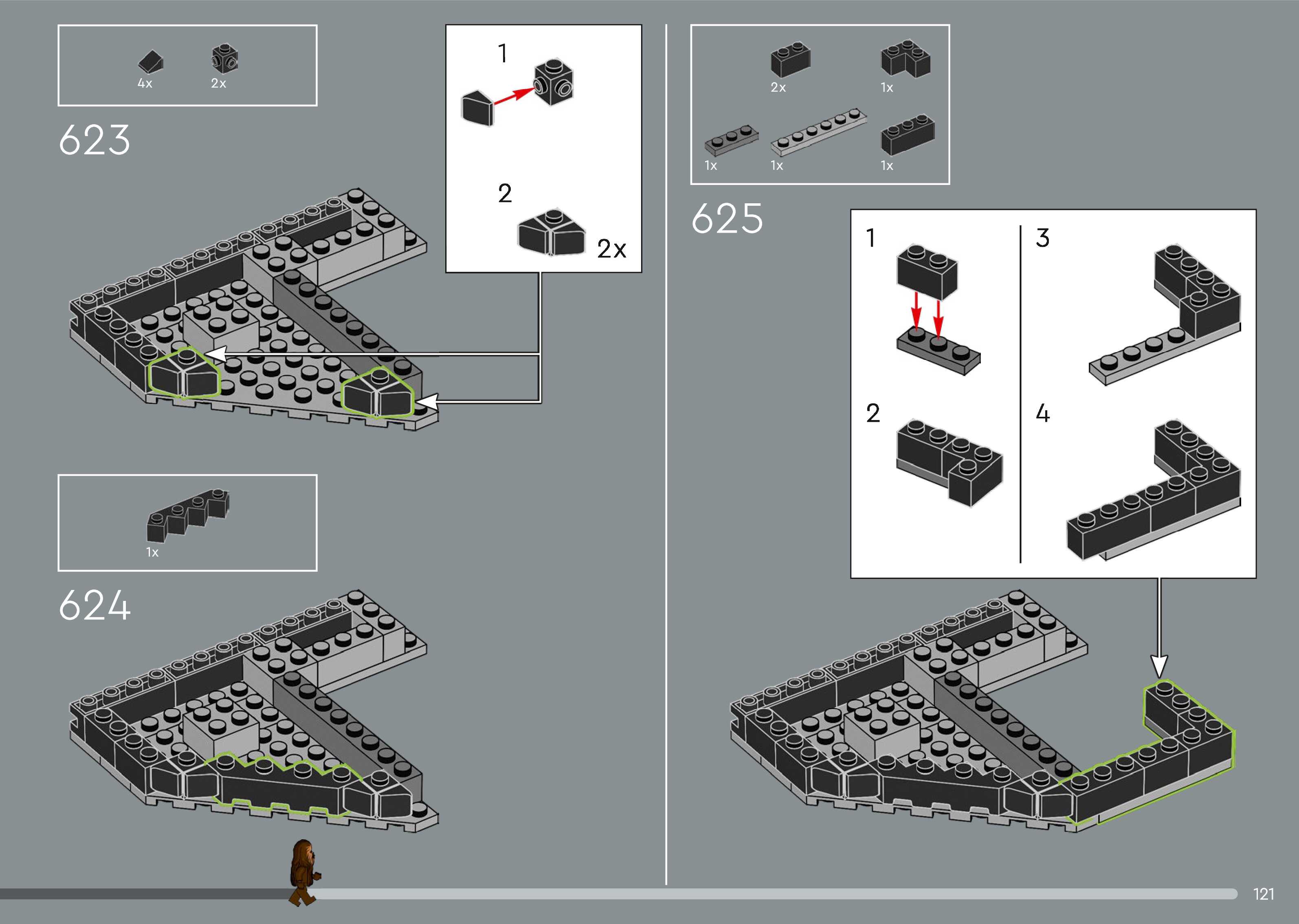 4x 2x

623

1

2

2x

1x

624

2x 1x

1x 1x 1x

625

1

2

3

4

121