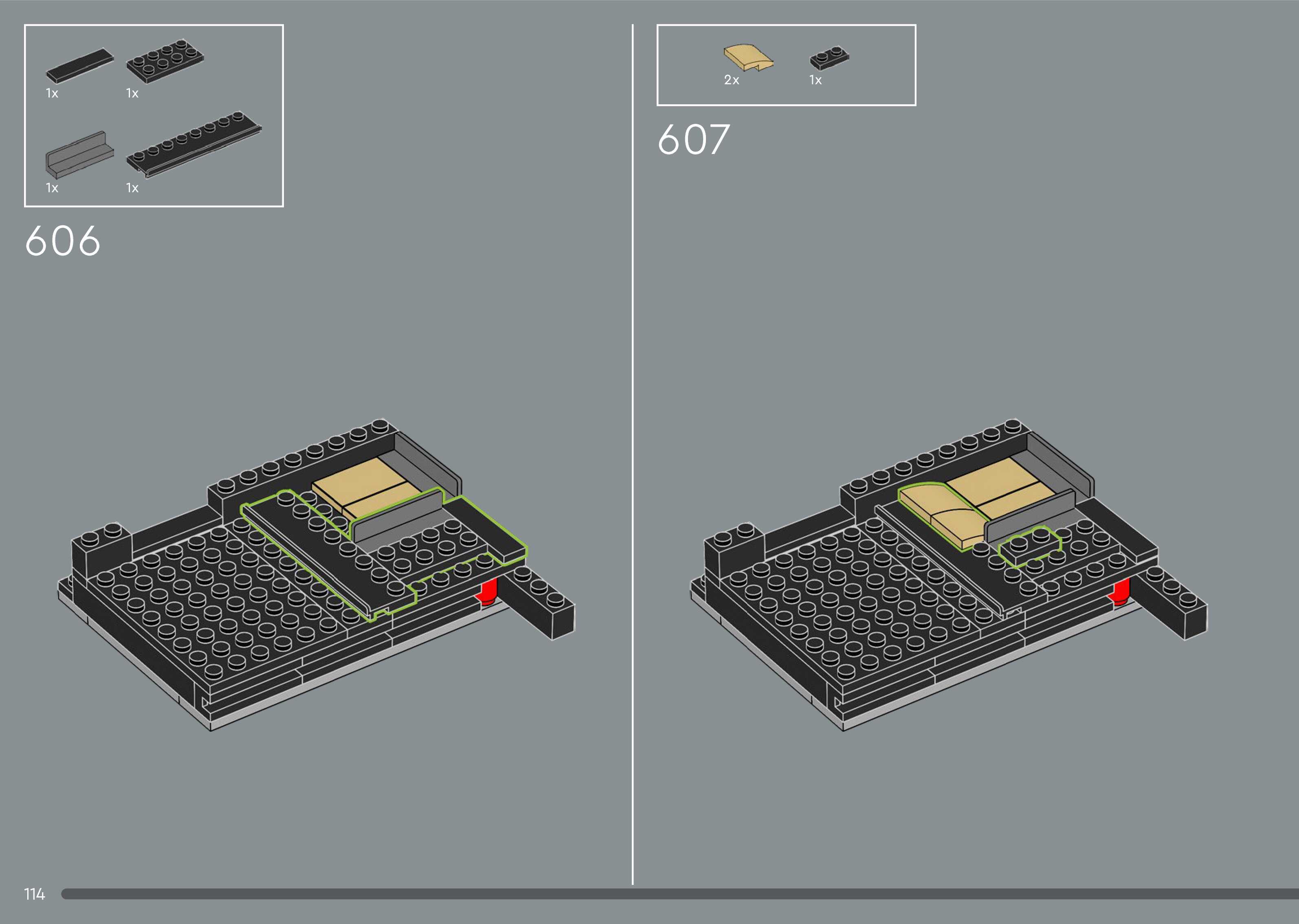 1x 1x

1x 1x

606

2x 1x

607

114